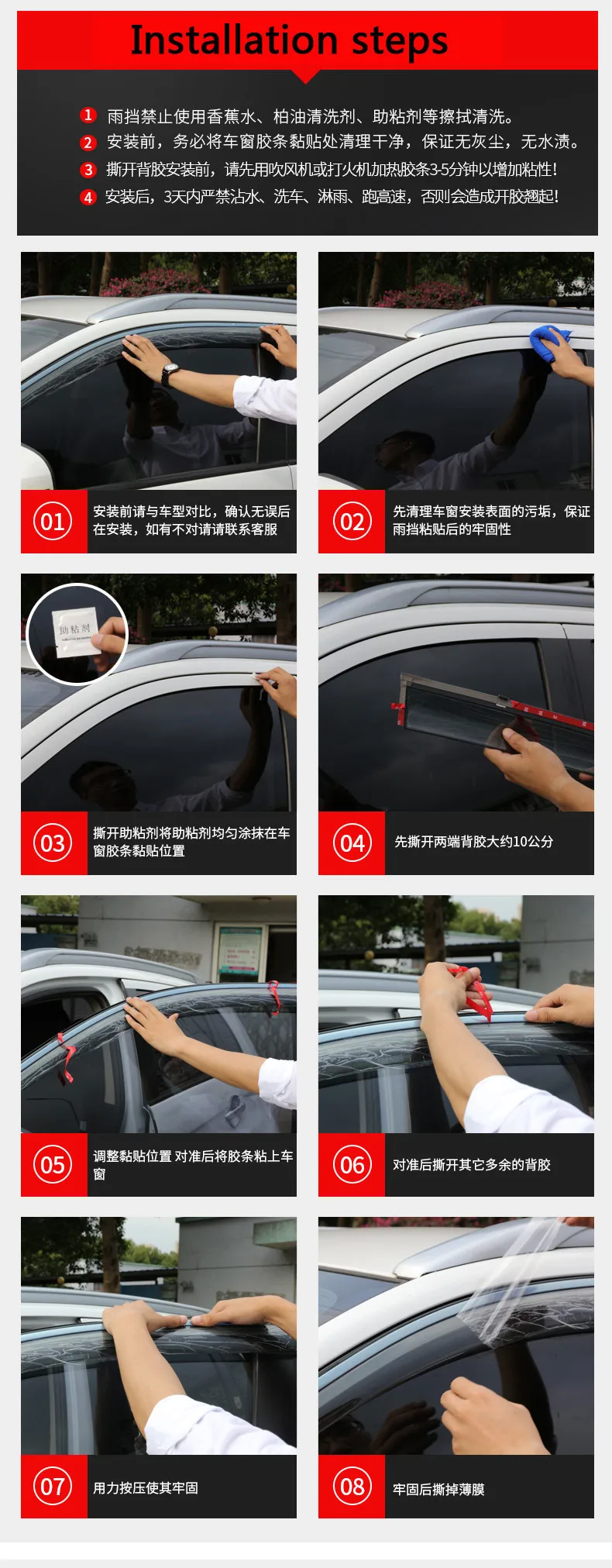 Installation steps

1 雨挡禁止使用香蕉水、柏油清洗剂、助粘剂等擦拭清洗。
2 安装前，务必将车窗胶条黏贴处清理干净，保证无灰尘，无水渍。
3 撕开背胶安装前，请先用吹风机或打火机加热胶条3-5分钟以增加粘性！
4 安装后，3天内严禁沾水、洗车、淋雨、跑高速，否则会造成开胶翘起！

01 安装前请与车型对比，确认无误后在安装，如有不对请请联系客服

02 先清理车窗安装表面的污垢，保证雨挡粘贴后的牢固性

助粘剂

03 撕开助粘剂将助粘剂均匀涂抹在车窗胶条黏贴位置

04 先撕开两端背胶大约10公分

05 调整黏贴位置 对准后将胶条粘上车窗

06 对准后撕开其它多余的背胶

07 用力按压使其牢固

08 牢固后撕掉薄膜