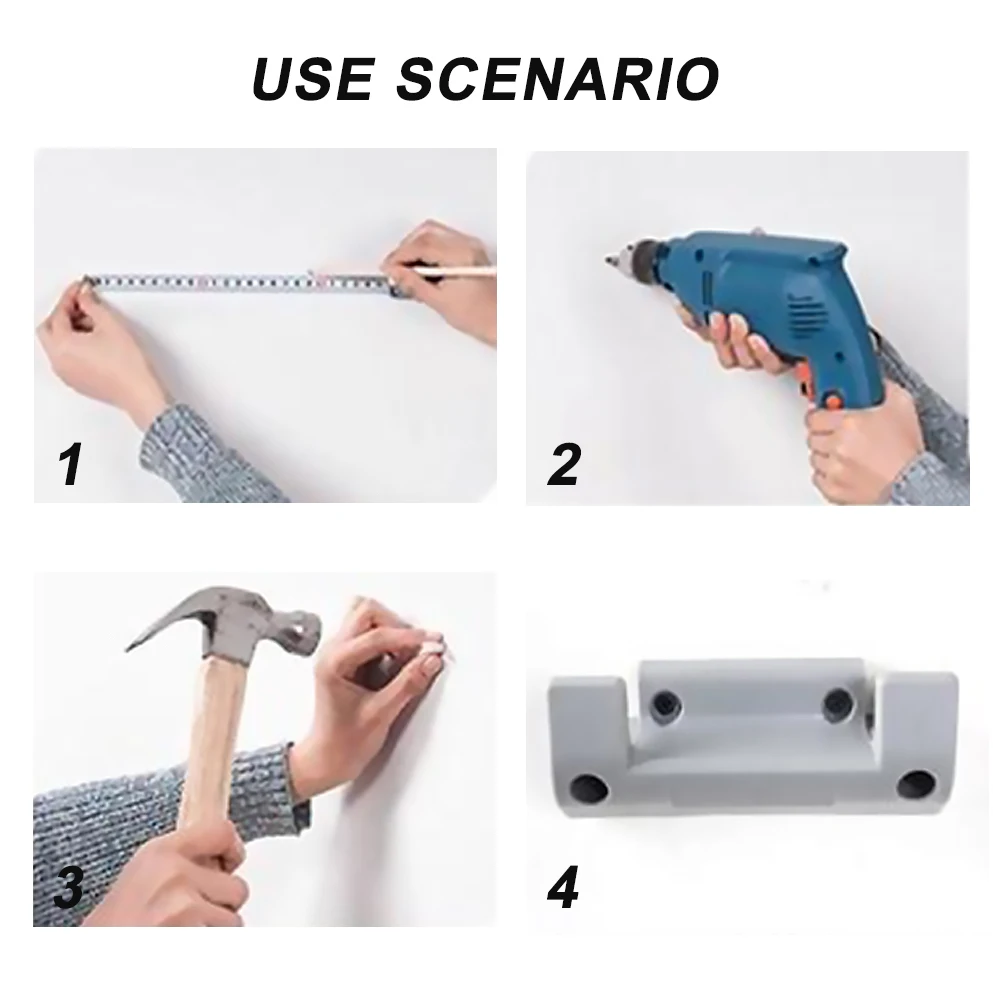 USE SCENARIO

1

2

3

4