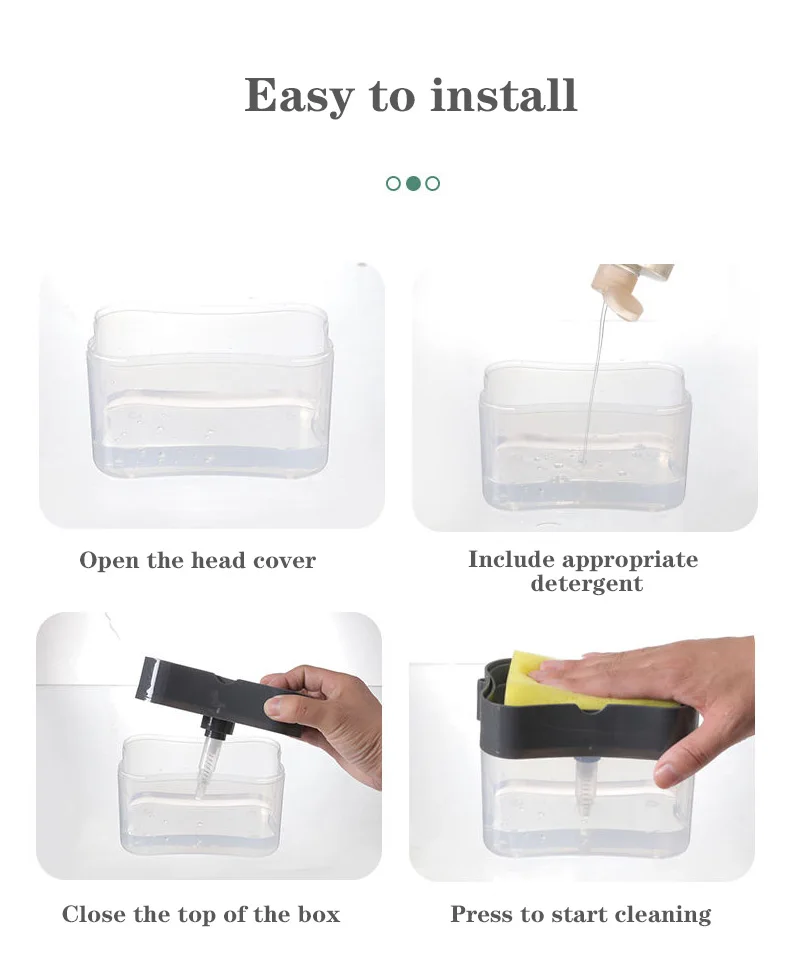 Easy to install

Open the head cover

Include appropriate detergent

Close the top of the box

Press to start cleaning