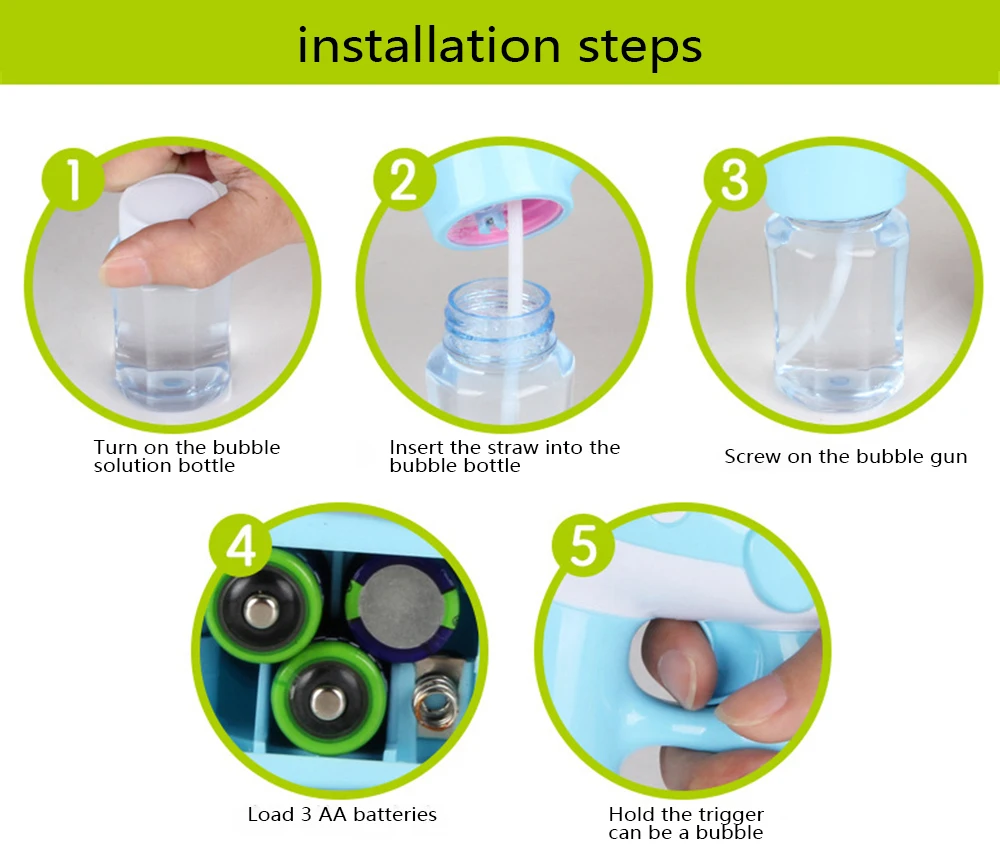 installation steps

1

Turn on the bubble solution bottle

2

Insert the straw into the bubble bottle

3

Screw on the bubble gun

4

Load 3 AA batteries

5

Hold the trigger can be a bubble