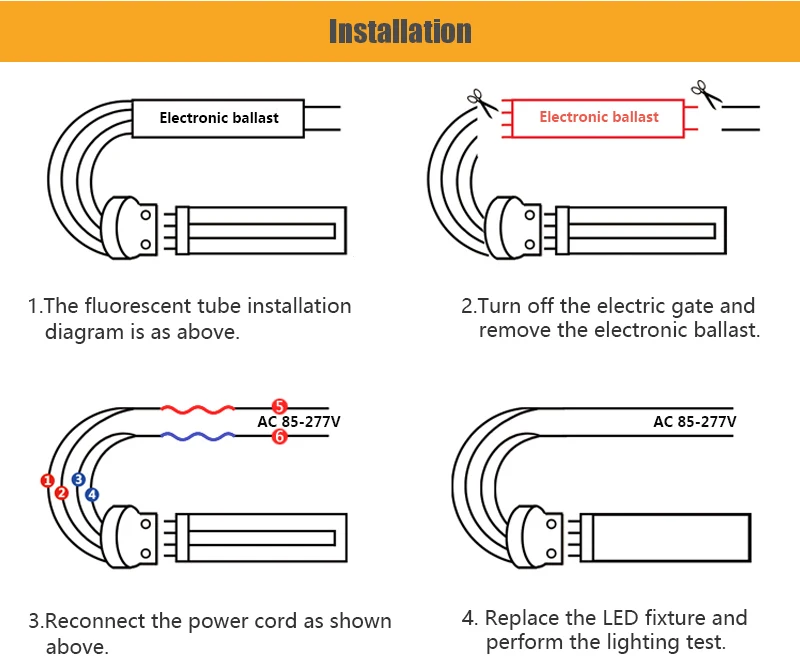 Installation

Electronic ballast

1.The fluorescent tube installation diagram is as above.

Electronic ballast

2.Turn off the electric gate and remove the electronic ballast.

5
AC 85-277V
6
1
2
3
4

3.Reconnect the power cord as shown above.

AC 85-277V

4. Replace the LED fixture and perform the lighting test.