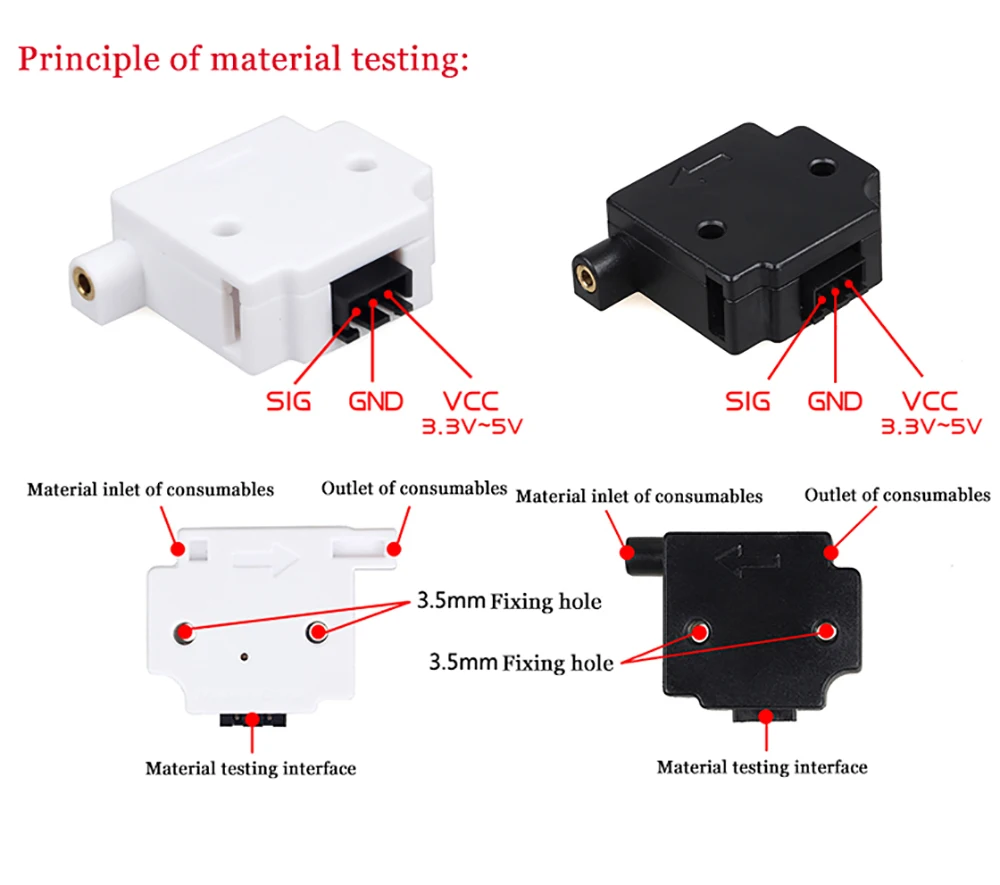 Principle of material testing:

SIG GND VCC 3.3V~5V

SIG GND VCC 3.3V~5V

Material inlet of consumables
Outlet of consumables
3.5mm Fixing hole
Material testing interface

Material inlet of consumables
Outlet of consumables
3.5mm Fixing hole
Material testing interface