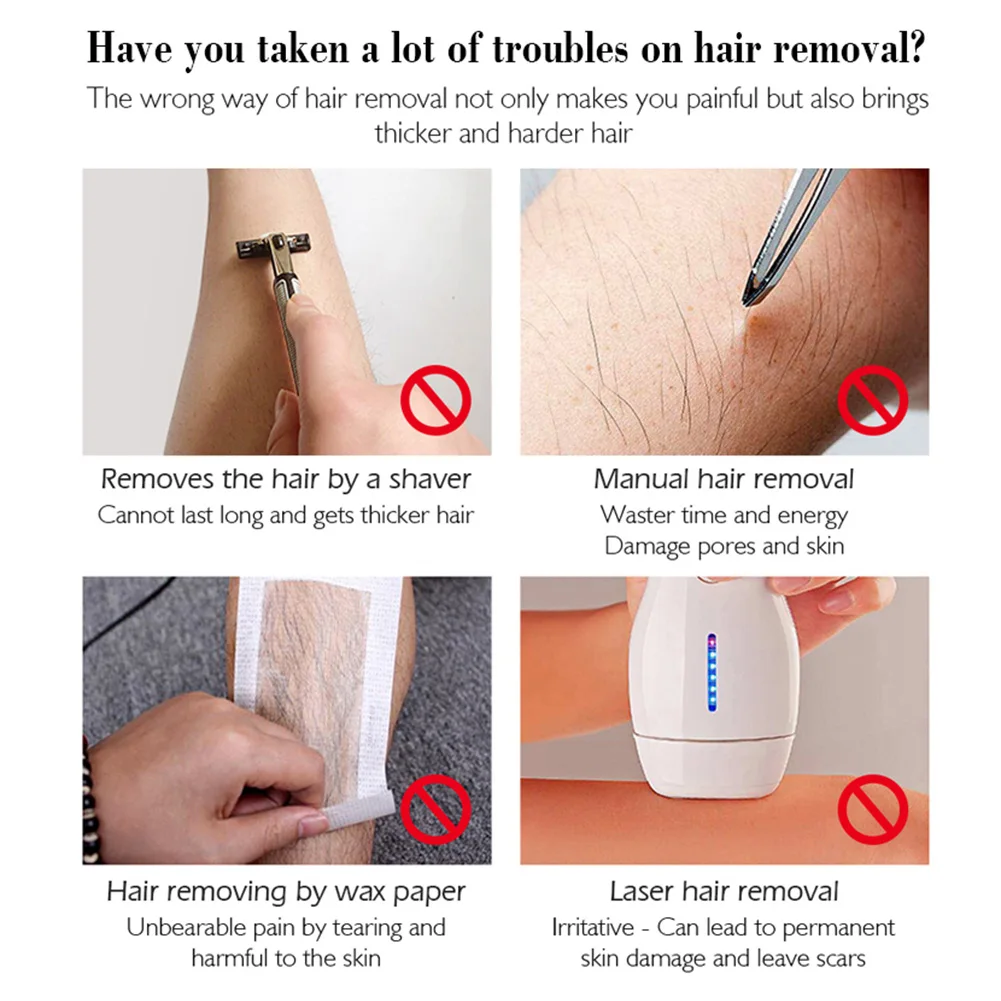 Have you taken a lot of troubles on hair removal?

The wrong way of hair removal not only makes you painful but also brings thicker and harder hair

Removes the hair by a shaver
Cannot last long and gets thicker hair

Manual hair removal
Waster time and energy
Damage pores and skin

Hair removing by wax paper
Unbearable pain by tearing and harmful to the skin

Laser hair removal
Irritative - Can lead to permanent skin damage and leave scars