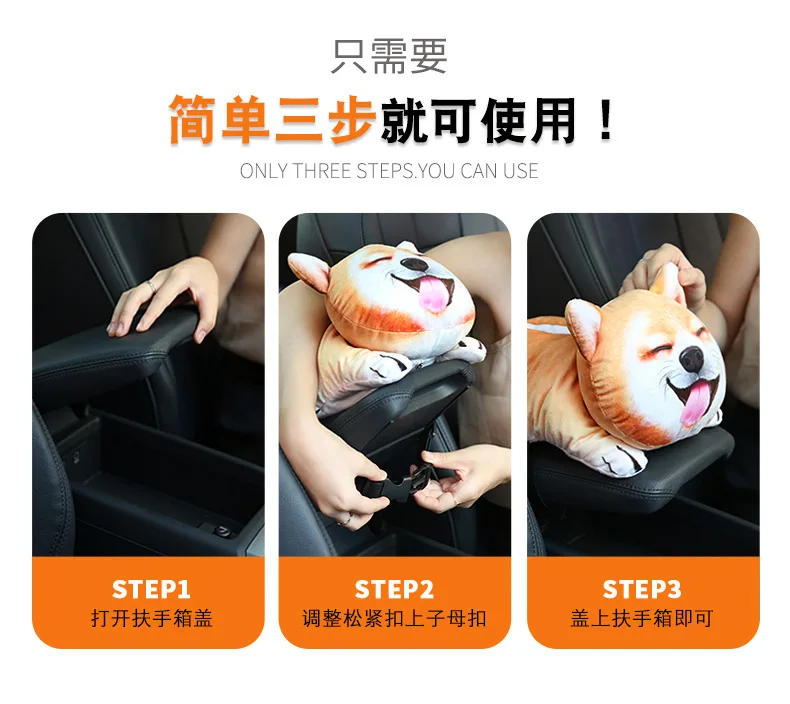 只需要

简单三步就可使用！

ONLY THREE STEPS.YOU CAN USE

STEP1
打开扶手箱盖

STEP2
调整松紧扣上子母扣

STEP3
盖上扶手箱即可