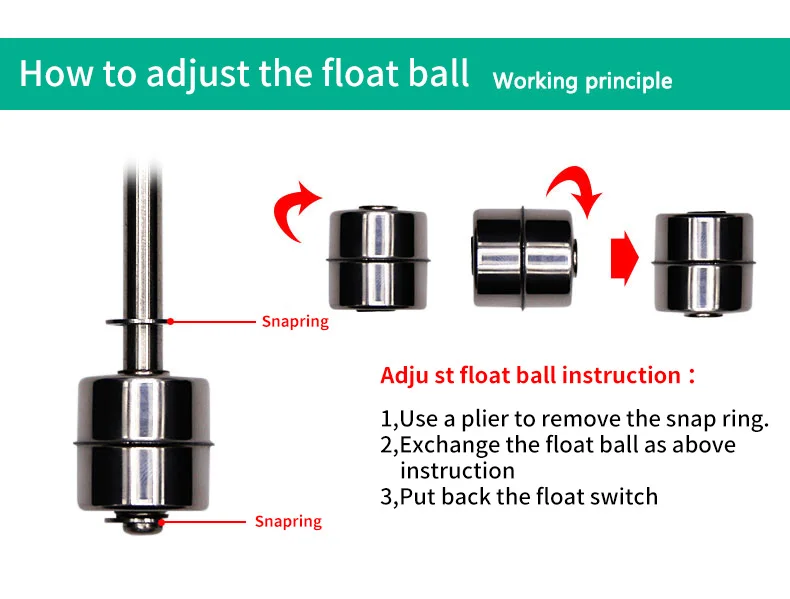 How to adjust the float ball Working principle

Snapring

Snapring

Adju st float ball instruction：

1,Use a plier to remove the snap ring.
2,Exchange the float ball as above instruction
3,Put back the float switch