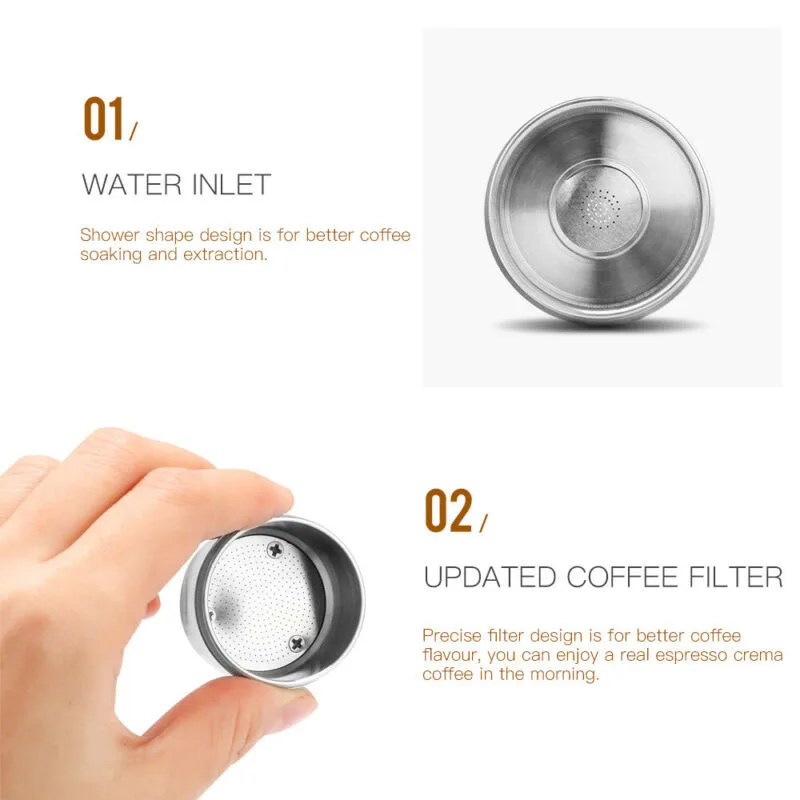 01/

WATER INLET

Shower shape design is for better coffee soaking and extraction.

02/

UPDATED COFFEE FILTER

Precise filter design is for better coffee flavour, you can enjoy a real espresso crema coffee in the morning.