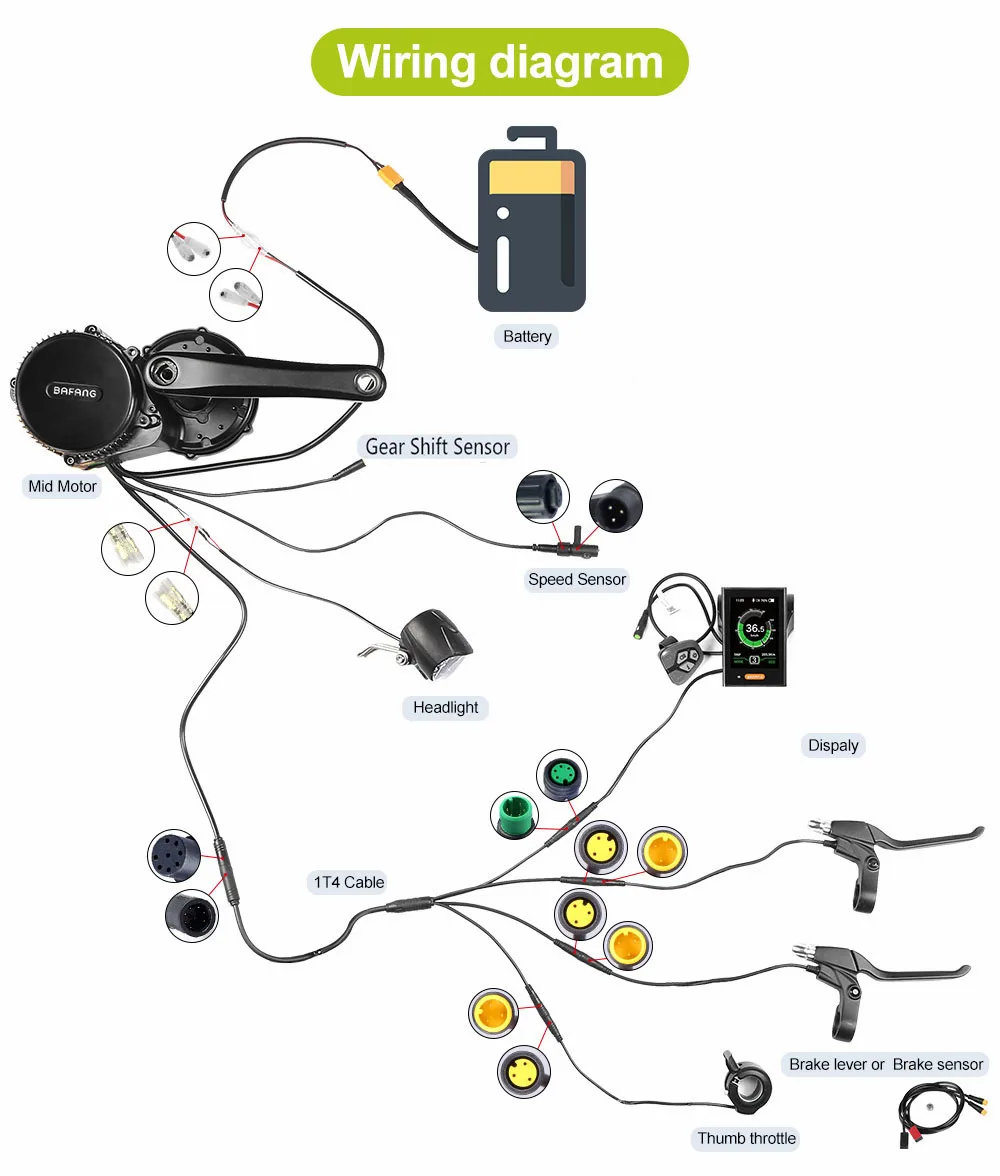 Wiring diagram

Battery

BAFANG

Gear Shift Sensor

Mid Motor

Speed Sensor

36.5

Headlight

Dispaly

1T4 Cable

Brake lever or Brake sensor

Thumb throttle