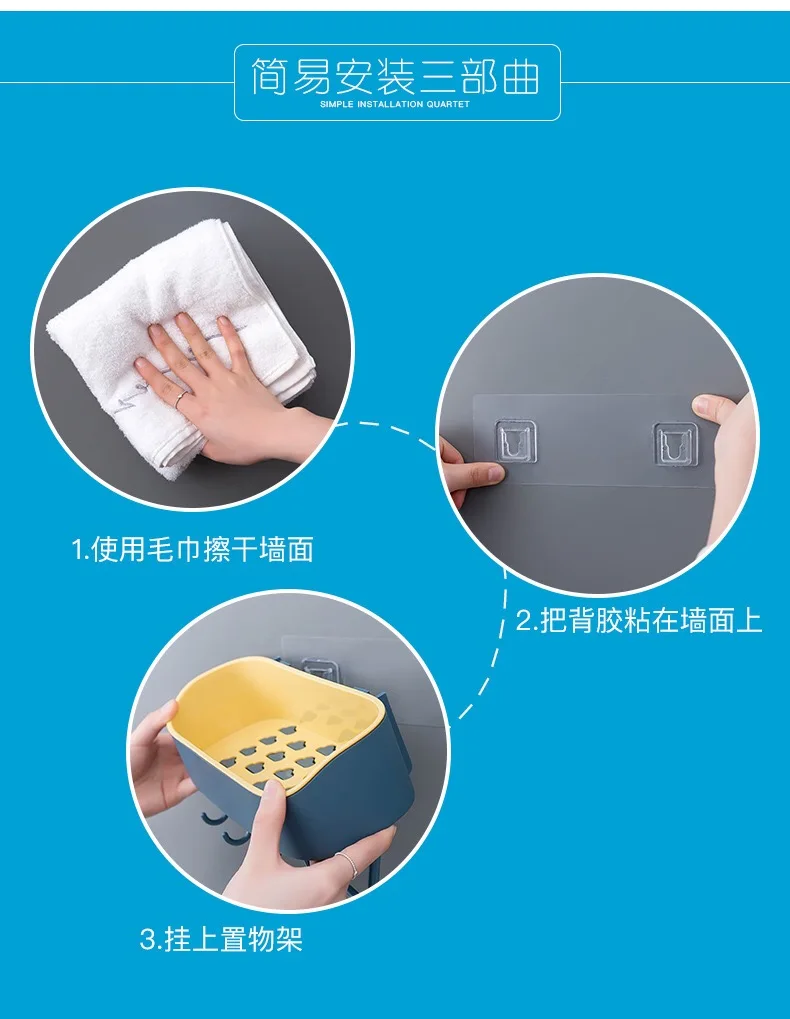 简易安装三部曲
SIMPLE INSTALLATION QUARTET

1.使用毛巾擦干墙面

2.把背胶粘在墙面上

3.挂上置物架