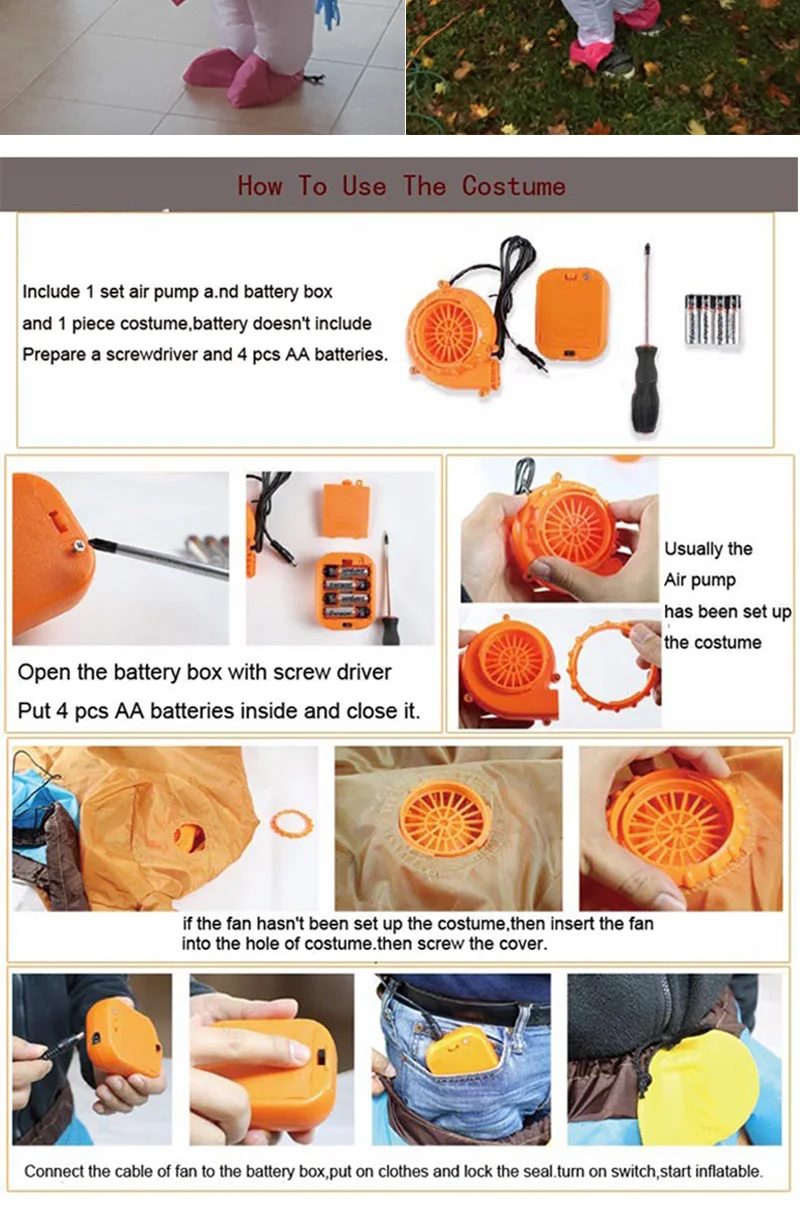 How To Use The Costume

Include 1 set air pump a.nd battery box
and 1 piece costume,battery doesn't include
Prepare a screwdriver and 4 pcs AA batteries.

Open the battery box with screw driver
Put 4 pcs AA batteries inside and close it.

Usually the
Air pump
has been set up
the costume

if the fan hasn't been set up the costume,then insert the fan into the hole of costume.then screw the cover.

Connect the cable of fan to the battery box,put on clothes and lock the seal.turn on switch,start inflatable.