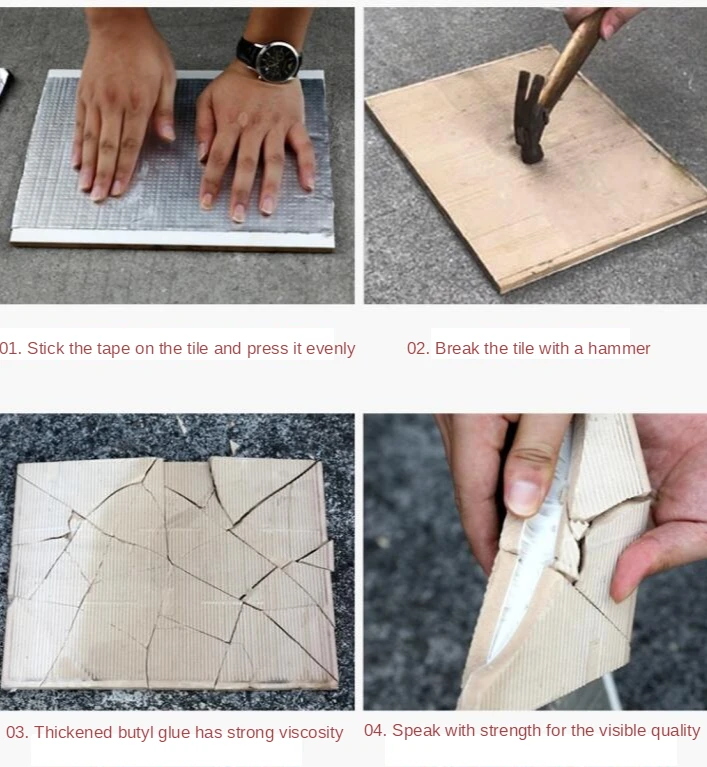 01. Stick the tape on the tile and press it evenly

02. Break the tile with a hammer

03. Thickened butyl glue has strong viscosity

04. Speak with strength for the visible quality