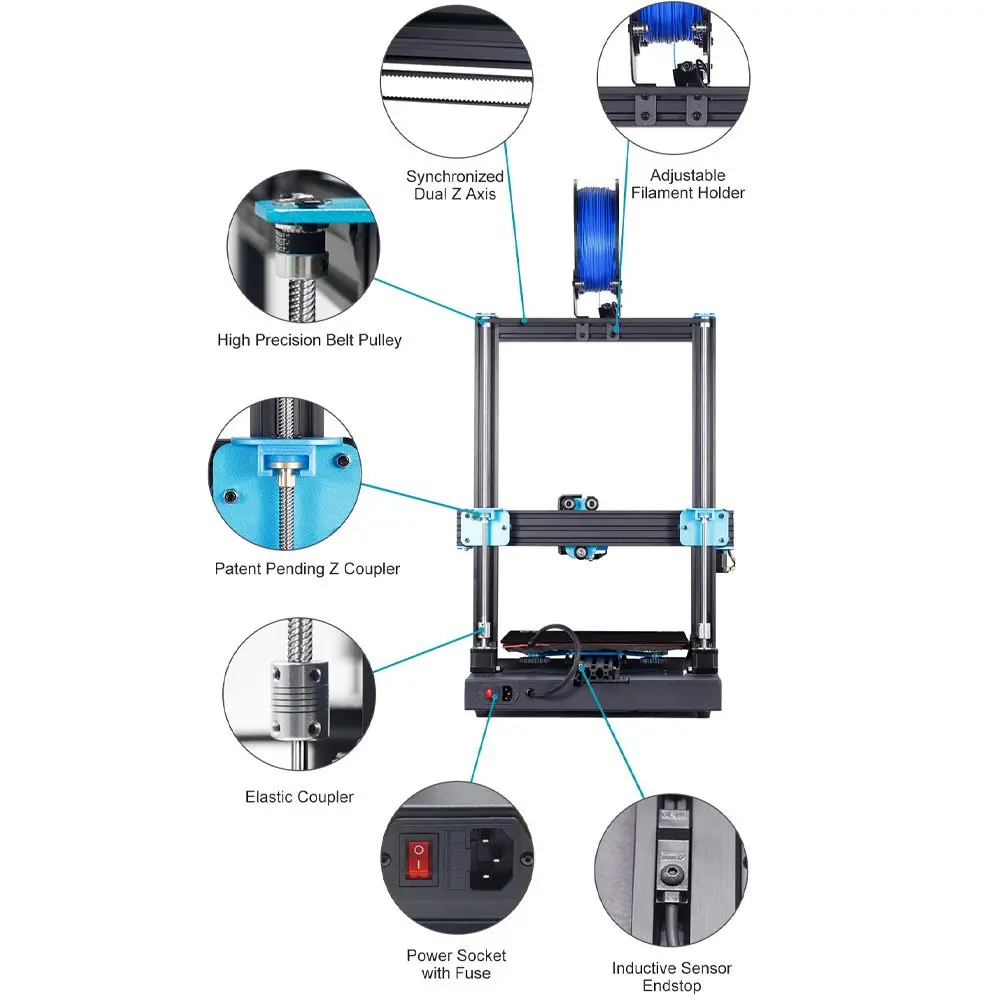 Synchronized
Dual Z Axis

Adjustable
Filament Holder

High Precision Belt Pulley

Patent Pending Z Coupler

Elastic Coupler

Power Socket
with Fuse

Inductive Sensor
Endstop