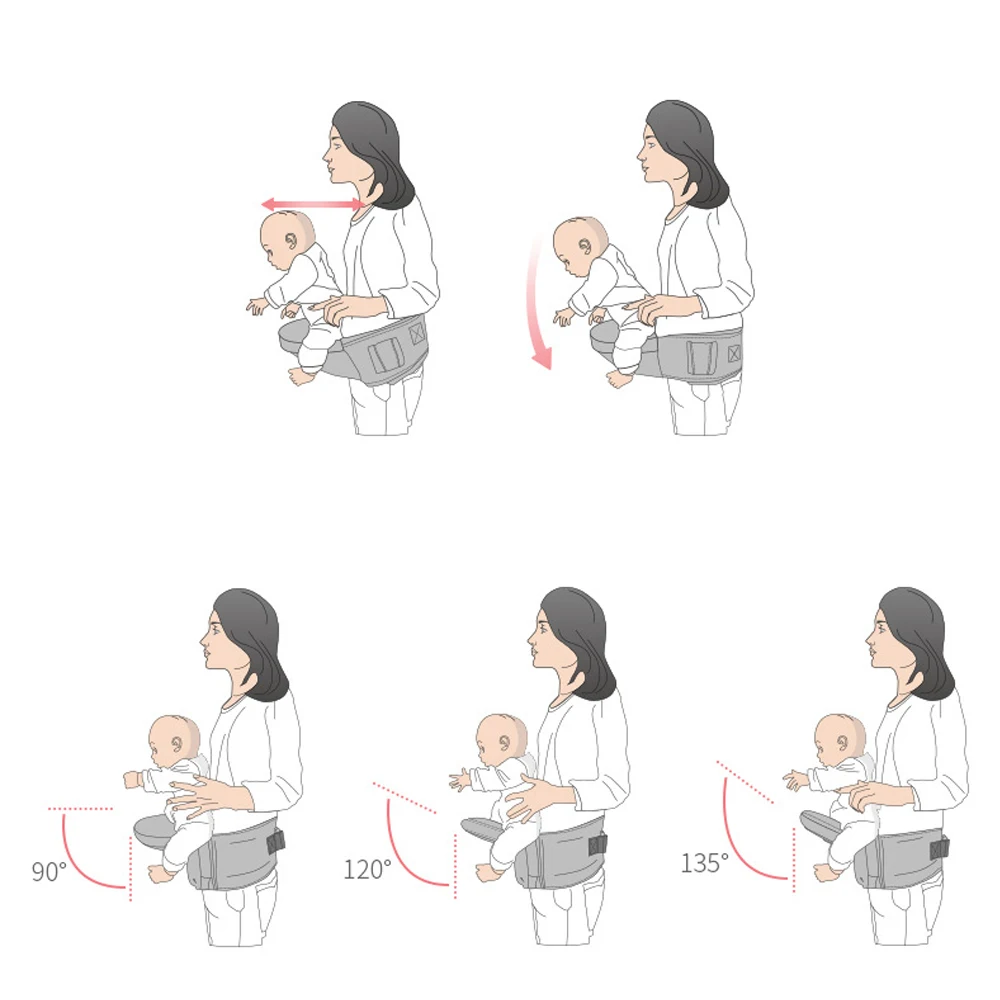 90°

120°

135°