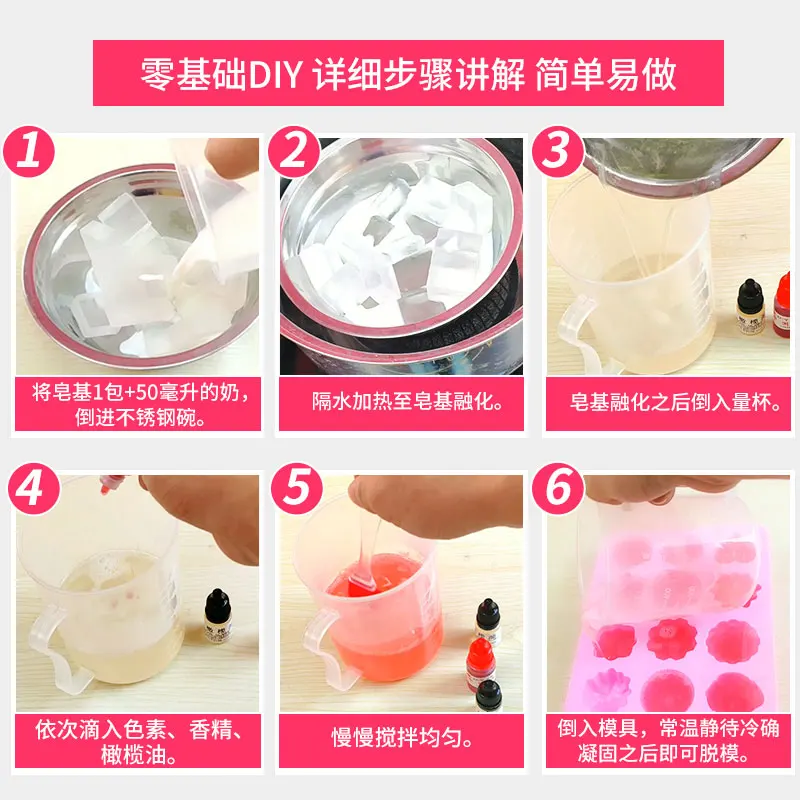 零基础DIY 详细步骤讲解 简单易做

1
将皂基1包+50毫升的奶，倒进不锈钢碗。

2
隔水加热至皂基融化。

3
皂基融化之后倒入量杯。

4
依次滴入色素、香精、橄榄油。

5
慢慢搅拌均匀。

6
倒入模具，常温静待冷确凝固之后即可脱模。