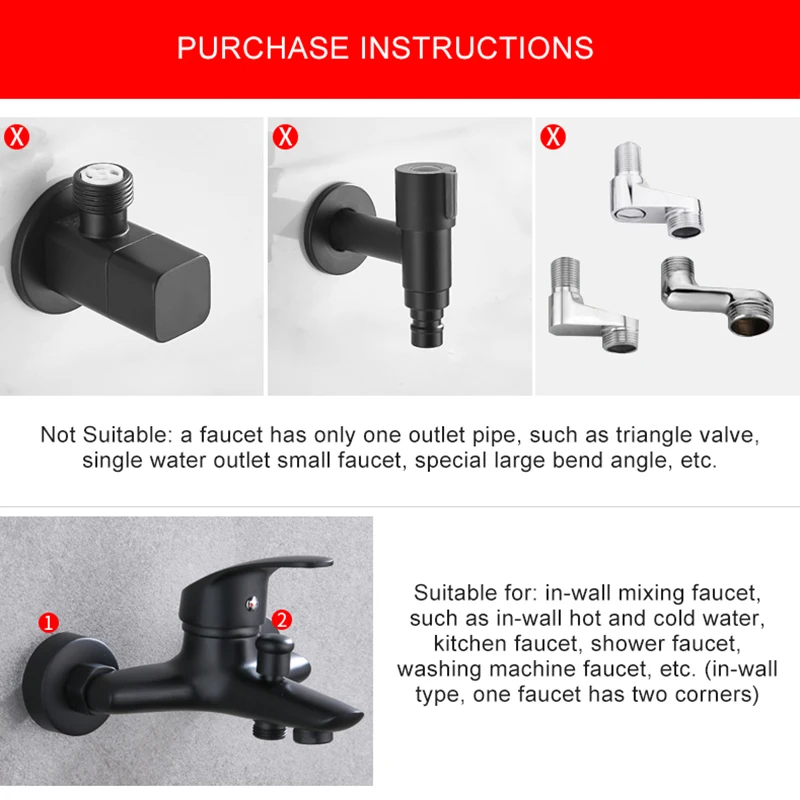 PURCHASE INSTRUCTIONS

X

X

X

Not Suitable: a faucet has only one outlet pipe, such as triangle valve, single water outlet small faucet, special large bend angle, etc.

1

2

Suitable for: in-wall mixing faucet, such as in-wall hot and cold water, kitchen faucet, shower faucet, washing machine faucet, etc. (in-wall type, one faucet has two corners)