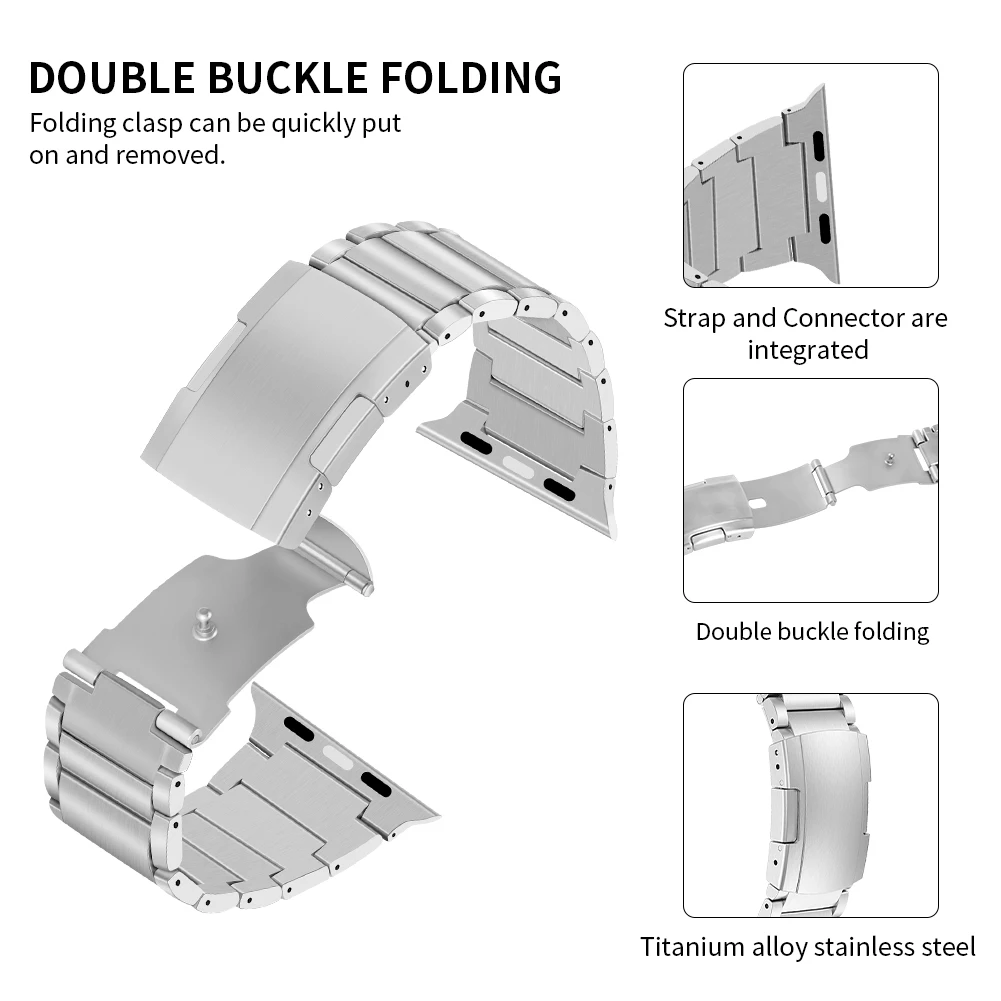 DOUBLE BUCKLE FOLDING
Folding clasp can be quickly put on and removed.

Strap and Connector are integrated

Double buckle folding

Titanium alloy stainless steel