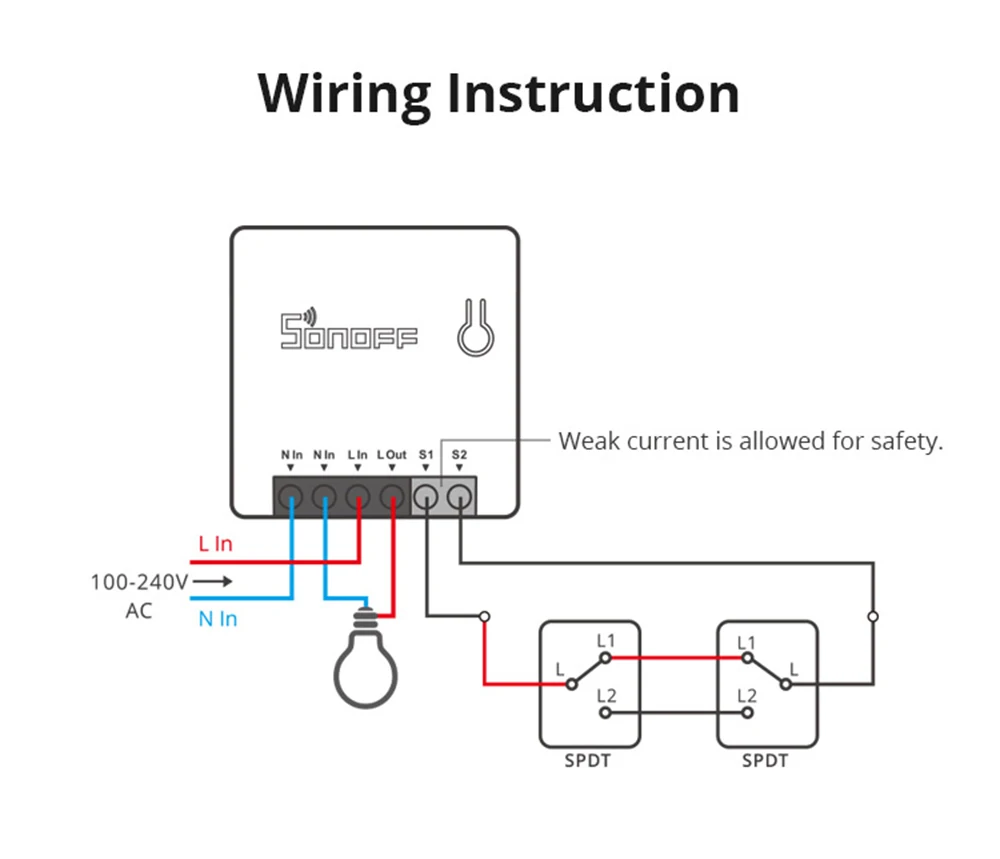 Wiring Instruction

SONOFF

N In N In L In L Out S1 S2

Weak current is allowed for safety.

L In
100-240V
AC
N In

L L1 L2
SPDT

L1 L L2
SPDT