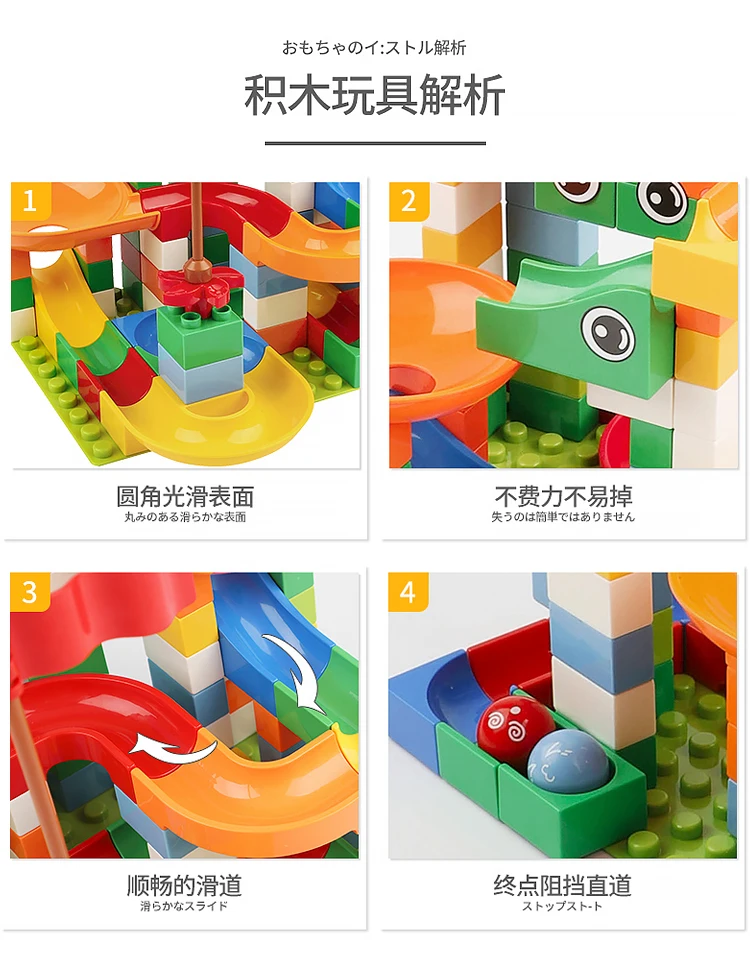 おもちゃのイ:ストル解析

积木玩具解析

1

圆角光滑表面
丸みのある滑らかな表面

2

不费力不易掉
失うのは簡単ではありません

3

顺畅的滑道
滑らかなスライド

4

终点阻挡直道
ストップスト-ト