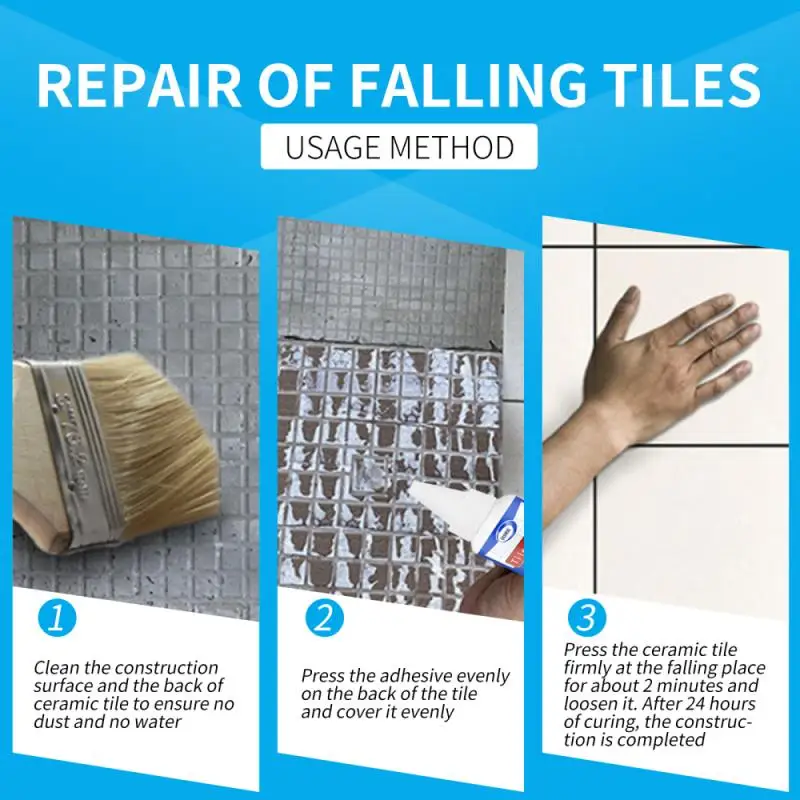 REPAIR OF FALLING TILES

USAGE METHOD

1

Clean the construction surface and the back of ceramic tile to ensure no dust and no water

2

Press the adhesive evenly on the back of the tile and cover it evenly

3

Press the ceramic tile firmly at the falling place for about 2 minutes and loosen it. After 24 hours of curing, the construction is completed