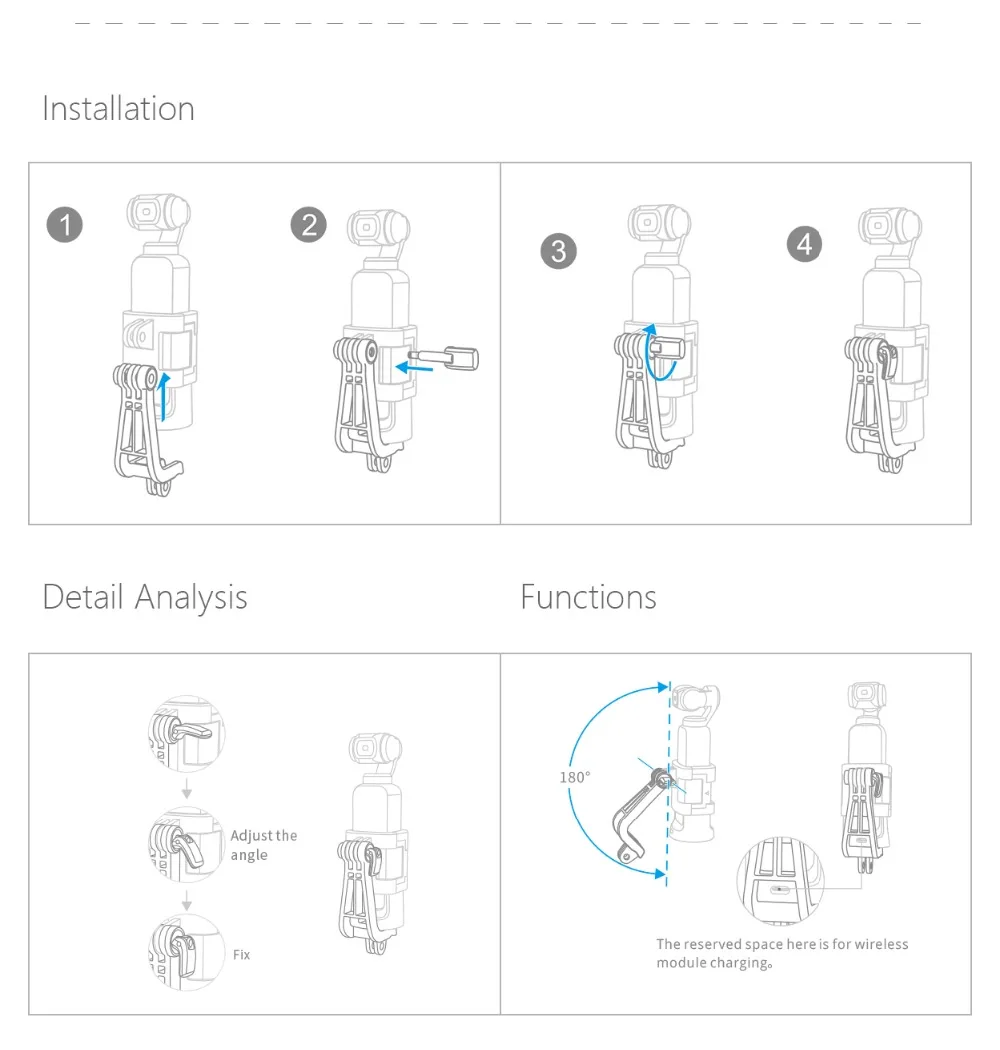 Installation

1

2

3

4

Detail Analysis

Adjust the angle

Fix

Functions

180°

The reserved space here is for wireless module charging。