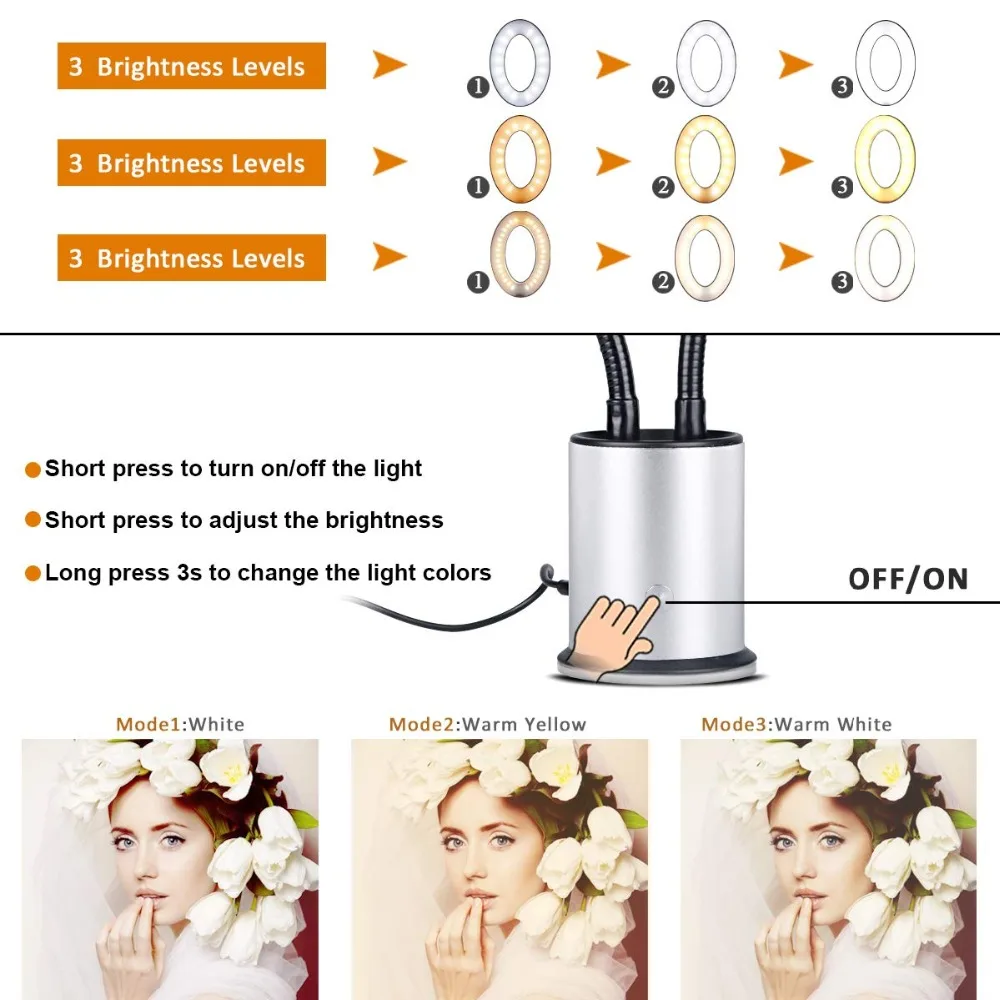 3 Brightness Levels
1 2 3

3 Brightness Levels
1 2 3

3 Brightness Levels
1 2 3

Short press to turn on/off the light
Short press to adjust the brightness
Long press 3s to change the light colors

OFF/ON

Mode1:White

Mode2:Warm Yellow

Mode3:Warm White