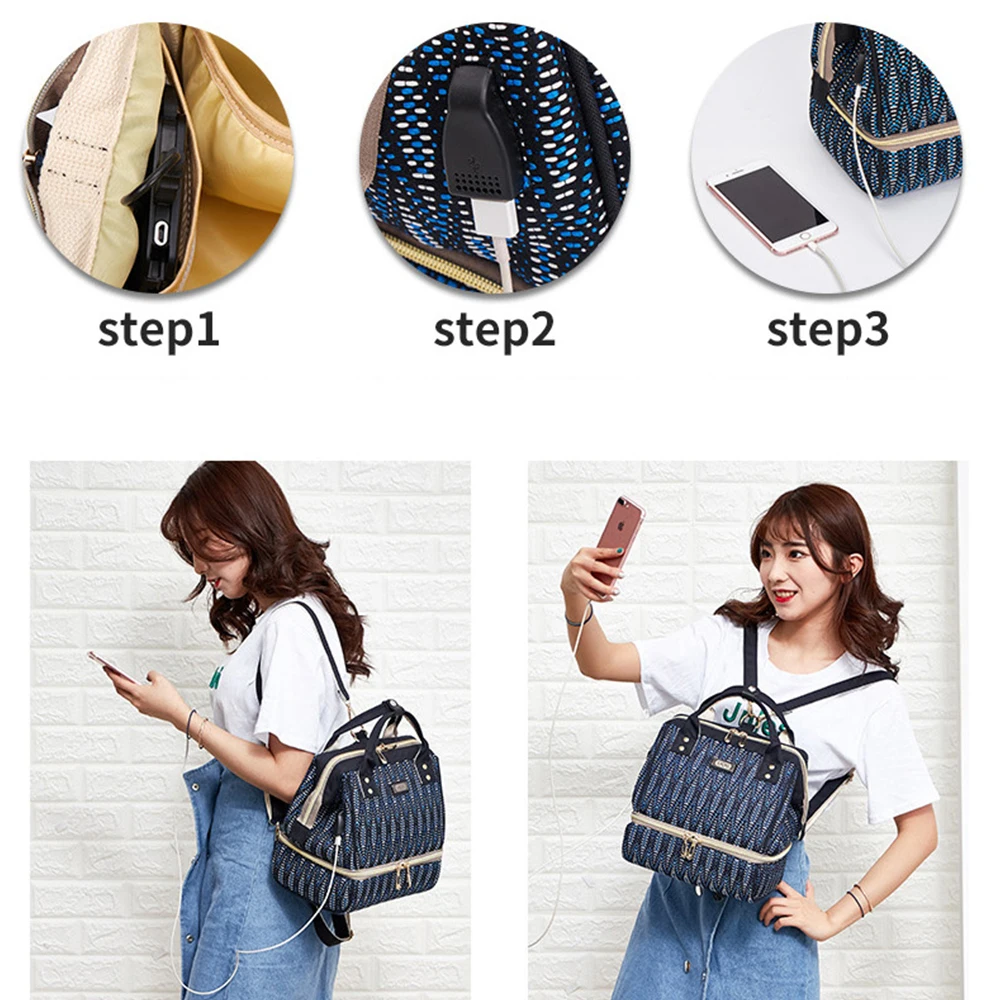 step1

step2

step3