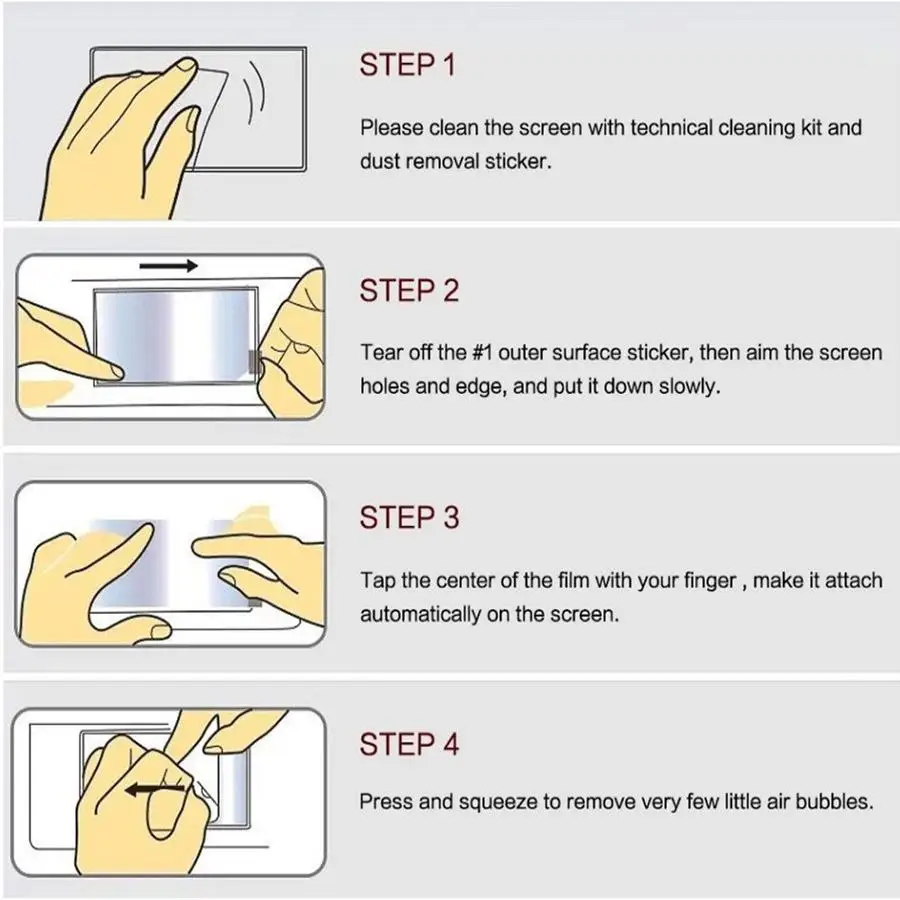 STEP 1

Please clean the screen with technical cleaning kit and dust removal sticker.

STEP 2

Tear off the #1 outer surface sticker, then aim the screen holes and edge, and put it down slowly.

STEP 3

Tap the center of the film with your finger , make it attach automatically on the screen.

STEP 4

Press and squeeze to remove very few little air bubbles.