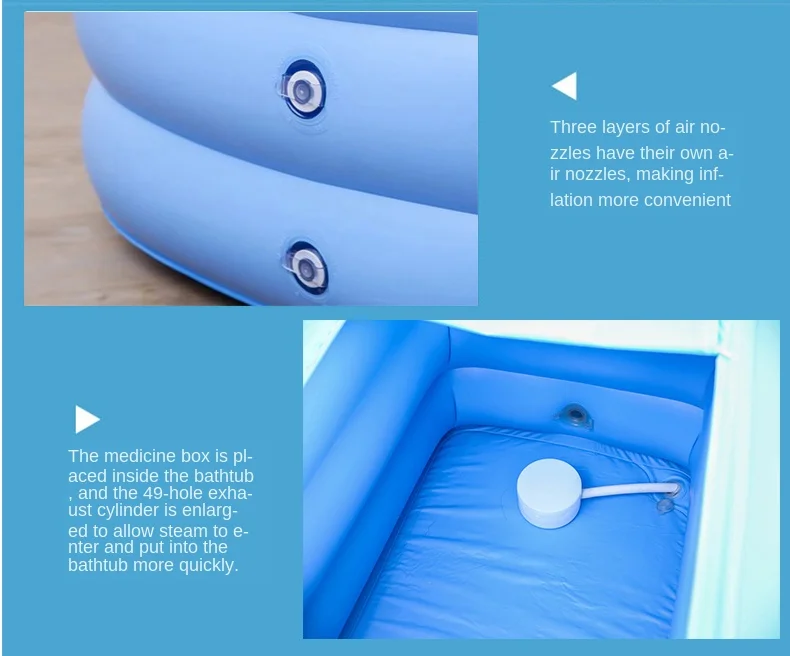 Three layers of air nozzles have their own air nozzles, making inflation more convenient

The medicine box is placed inside the bathtub , and the 49-hole exhaust cylinder is enlarged to allow steam to enter and put into the bathtub more quickly.