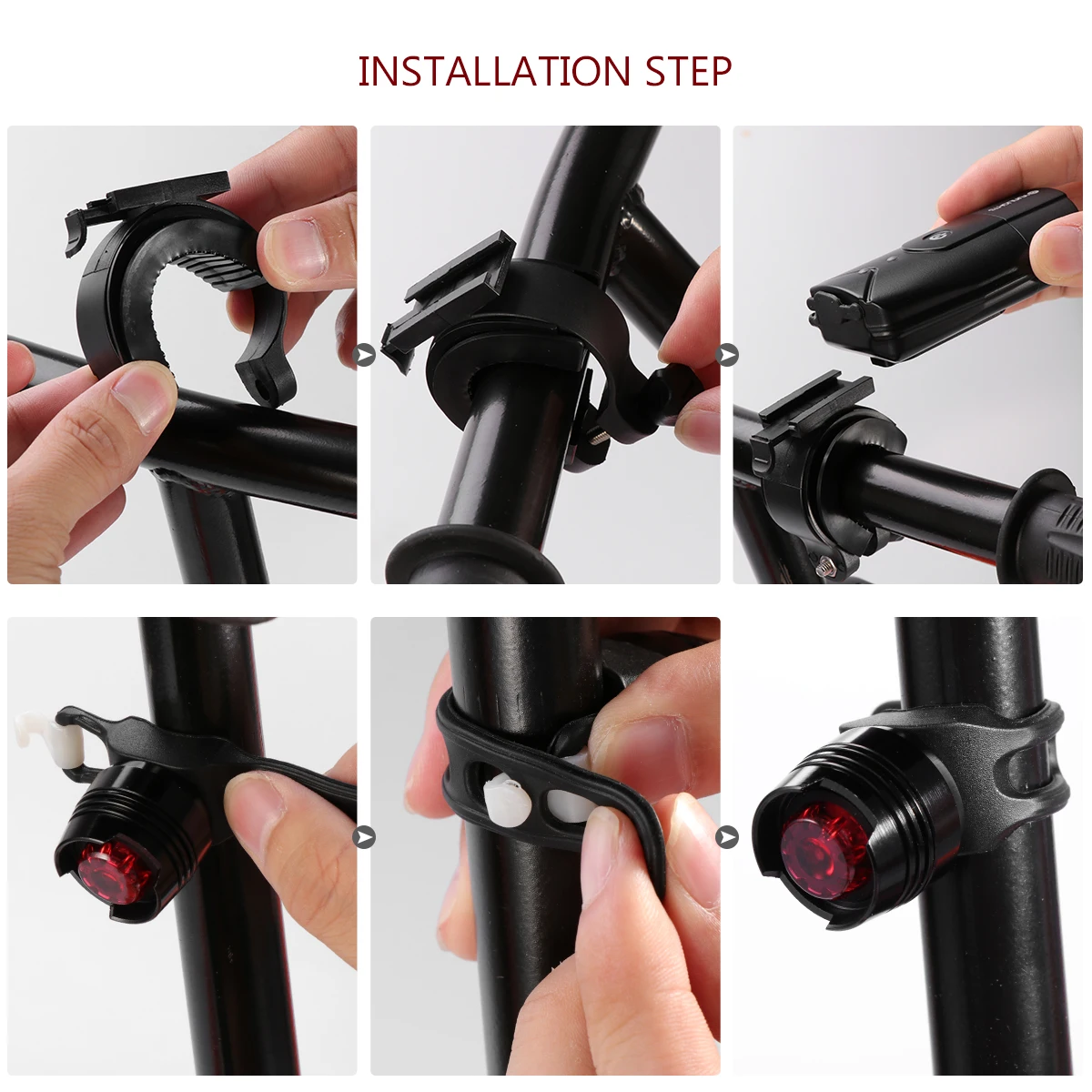 INSTALLATION STEP