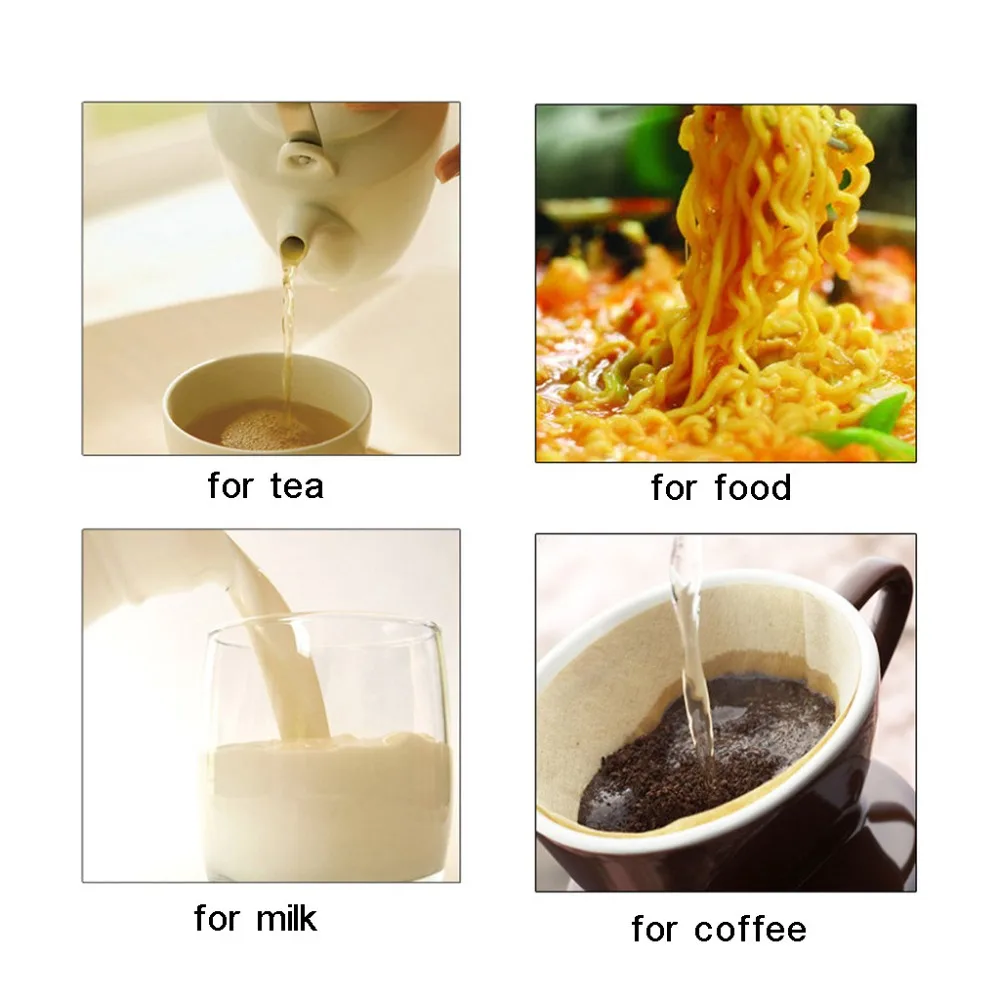 for tea

for food

for milk

for coffee