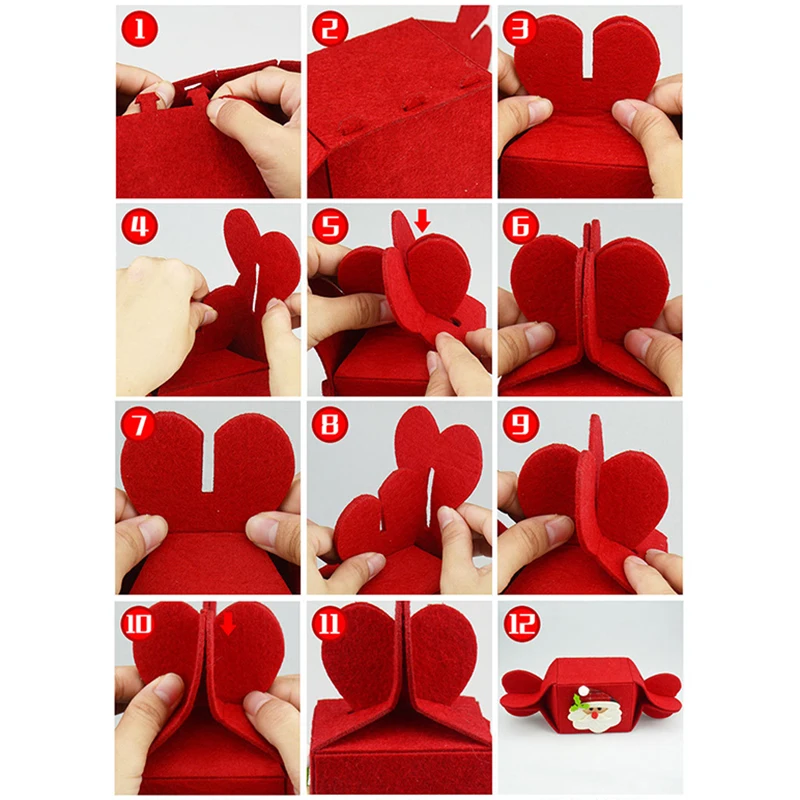 1

2

3

4

5

6

7

8

9

10

11

12