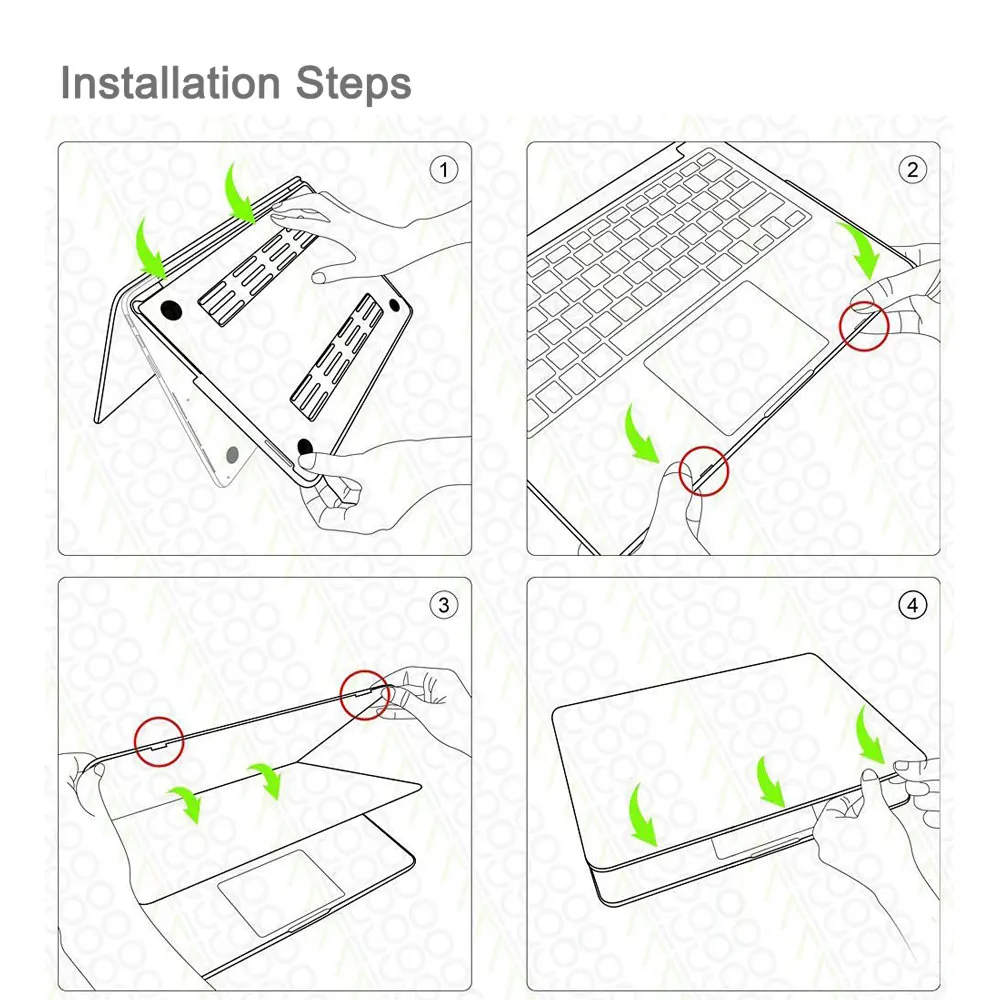 Installation Steps

1

2

3

4