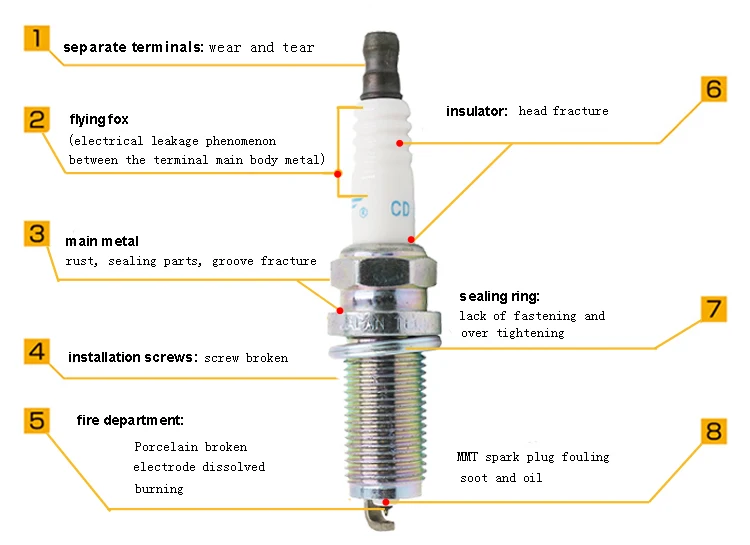 1 separate terminals: wear and tear

2 flying fox
(electrical leakage phenomenon between the terminal main body metal)

3 main metal
rust, sealing parts, groove fracture

4 installation screws: screw broken

5 fire department:
Porcelain broken
electrode dissolved
burning

6 insulator: head fracture

CD

7 sealing ring:
lack of fastening and over tightening

8 MMT spark plug fouling
soot and oil