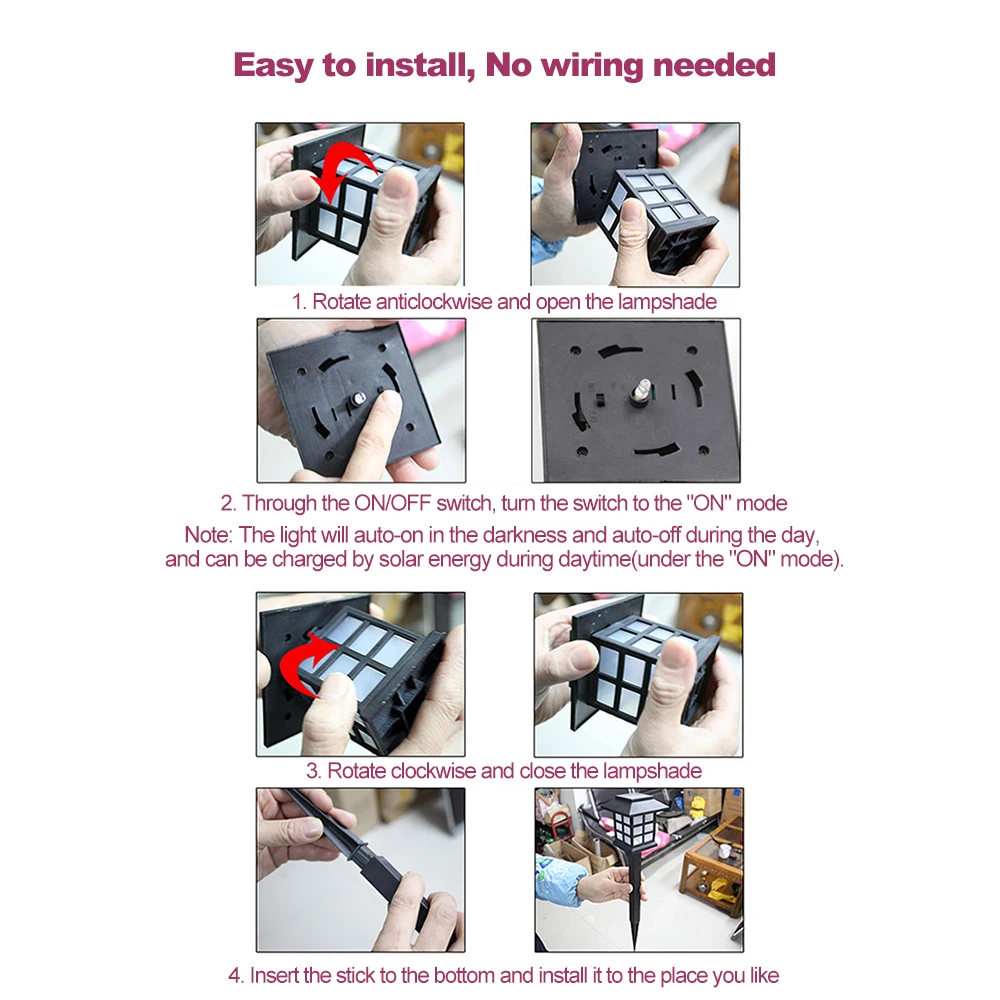 Easy to install, No wiring needed

1. Rotate anticlockwise and open the lampshade

2. Through the ON/OFF switch, turn the switch to the "ON" mode

Note: The light will auto-on in the darkness and auto-off during the day, and can be charged by solar energy during daytime(under the "ON" mode).

3. Rotate clockwise and close the lampshade

4. Insert the stick to the bottom and install it to the place you like