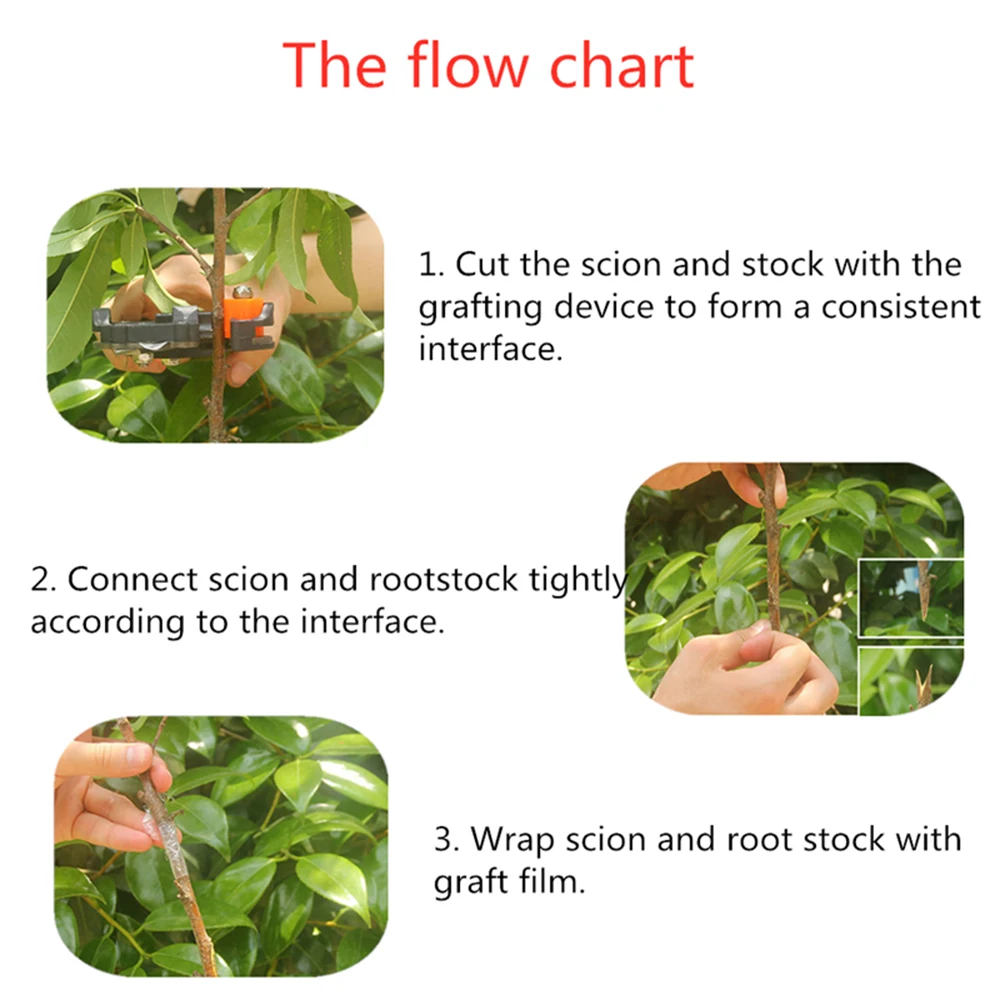 The flow chart

1. Cut the scion and stock with the grafting device to form a consistent interface.

2. Connect scion and rootstock tightly according to the interface.

3. Wrap scion and root stock with graft film.