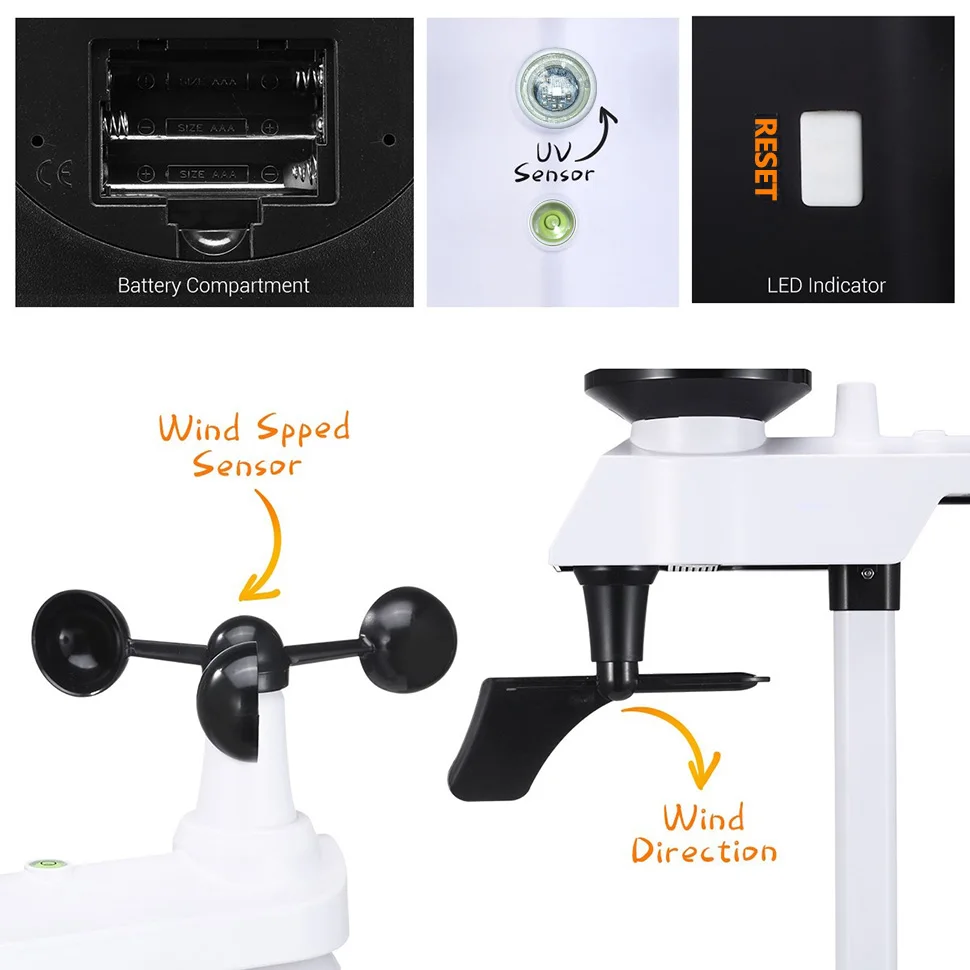 SIZE AAA
SIZE AAA
SIZE AAA
CE
Battery Compartment

UV
Sensor

RESET
LED Indicator

Wind Spped
Sensor

Wind
Direction