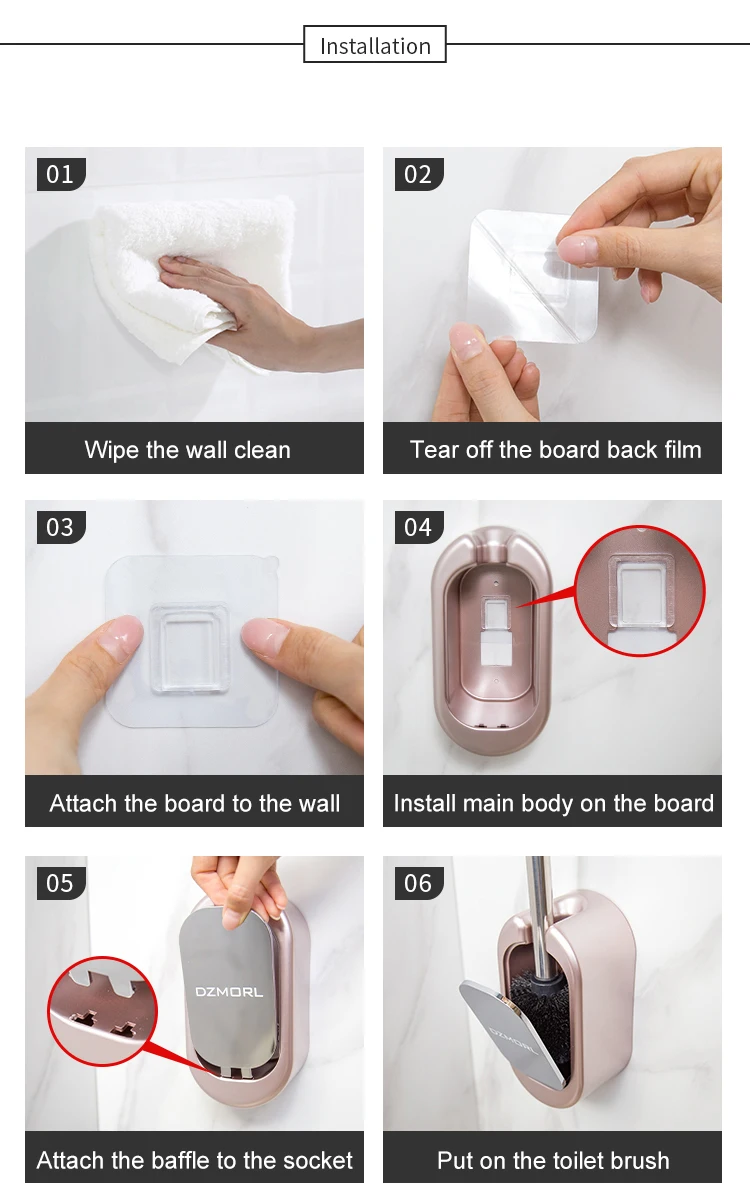 Installation

01
Wipe the wall clean

02
Tear off the board back film

03
Attach the board to the wall

04
Install main body on the board

05
DZMORL
Attach the baffle to the socket

06
Put on the toilet brush