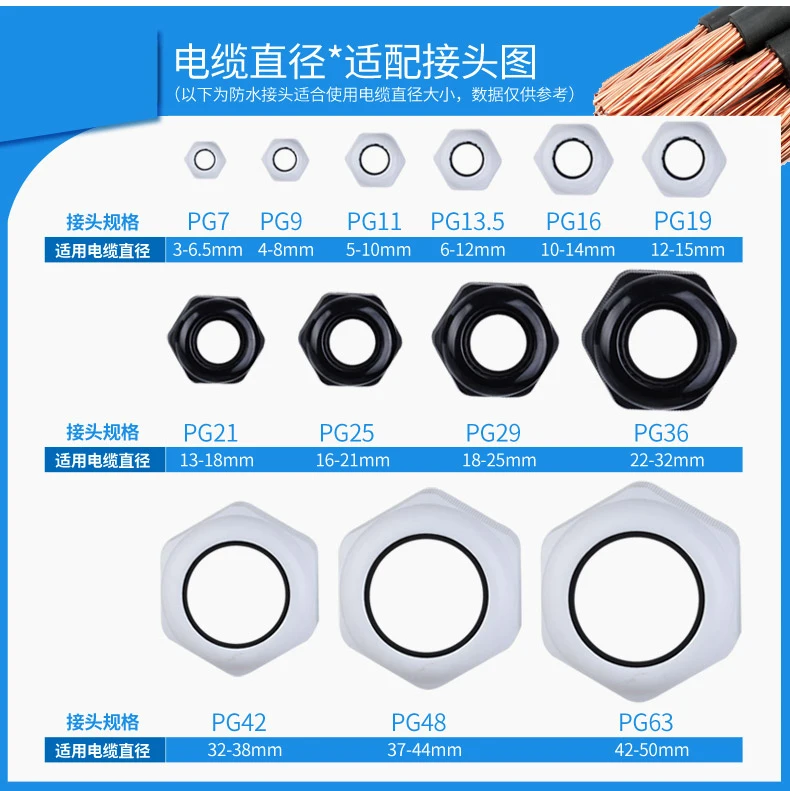 电缆直径*适配接头图
（以下为防水接头适合使用电缆直径大小，数据仅供参考）

| 接头规格 | PG7 | PG9 | PG11 | PG13.5 | PG16 | PG19 |
|---|---|---|---|---|---|---|
| 适用电缆直径 | 3-6.5mm | 4-8mm | 5-10mm | 6-12mm | 10-14mm | 12-15mm |

| 接头规格 | PG21 | PG25 | PG29 | PG36 |
|---|---|---|---|---|
| 适用电缆直径 | 13-18mm | 16-21mm | 18-25mm | 22-32mm |

| 接头规格 | PG42 | PG48 | PG63 |
|---|---|---|---|
| 适用电缆直径 | 32-38mm | 37-44mm | 42-50mm |