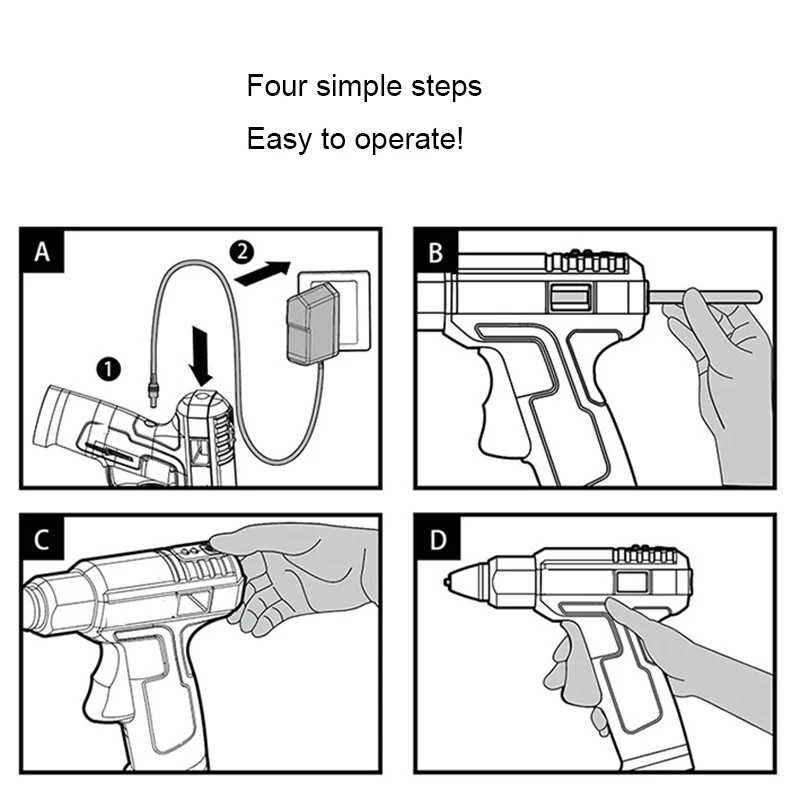 Four simple steps
Easy to operate!

A
2
1

B

C

D