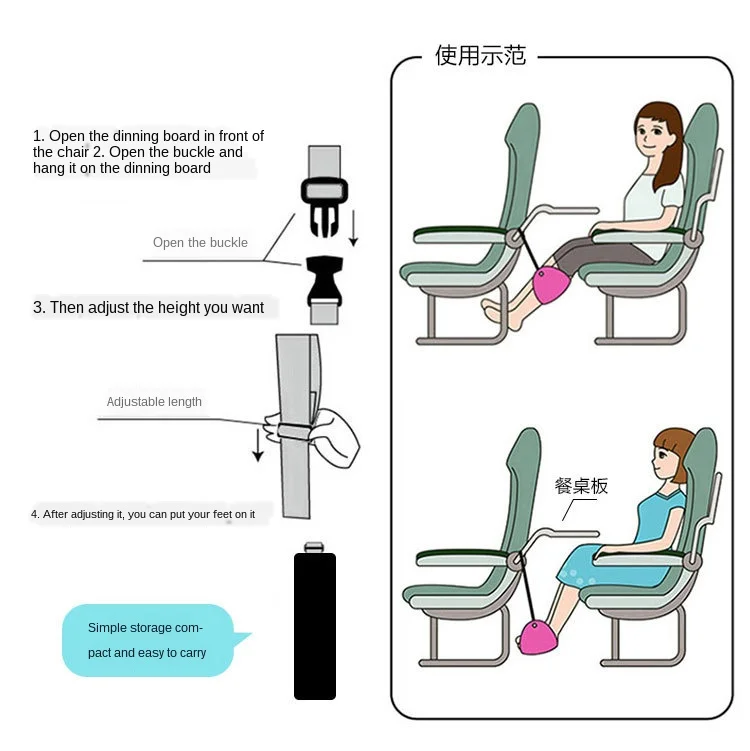 1. Open the dinning board in front of the chair 2. Open the buckle and hang it on the dinning board

Open the buckle

3. Then adjust the height you want

Adjustable length

4. After adjusting it, you can put your feet on it

Simple storage compact and easy to carry

使用示范

餐桌板