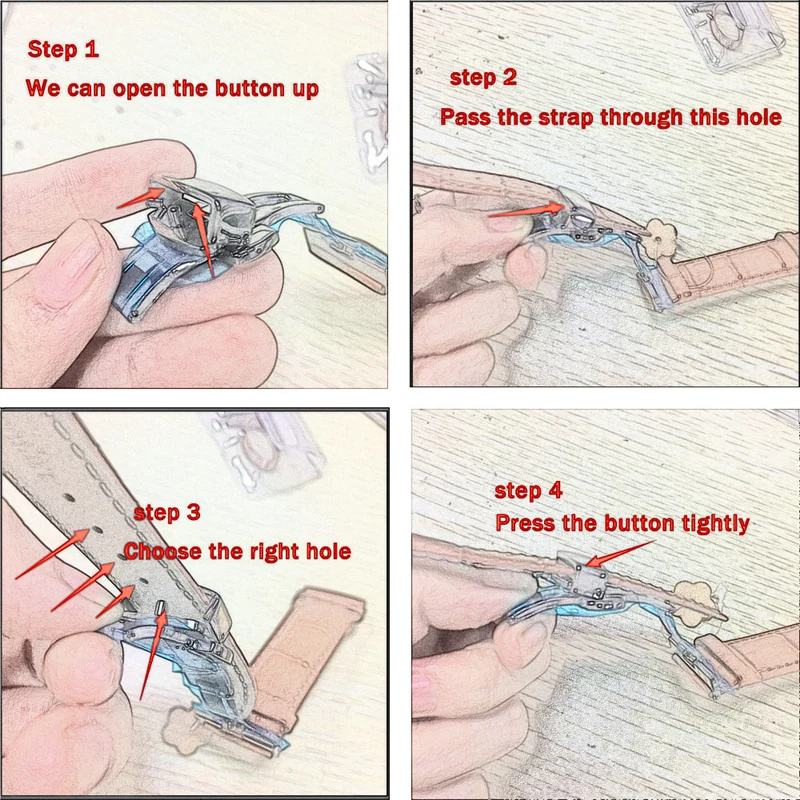 Step 1
We can open the button up

step 2
Pass the strap through this hole

step 3
Choose the right hole

step 4
Press the button tightly