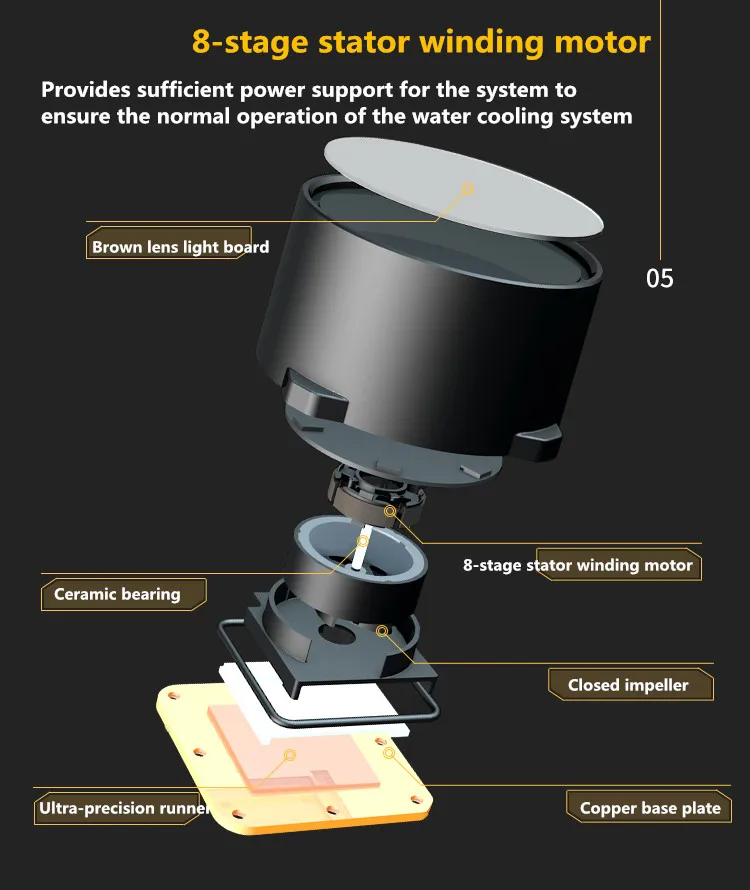 8-stage stator winding motor

Provides sufficient power support for the system to ensure the normal operation of the water cooling system

Brown lens light board

05

8-stage stator winding motor

Ceramic bearing

Closed impeller

Ultra-precision runner

Copper base plate