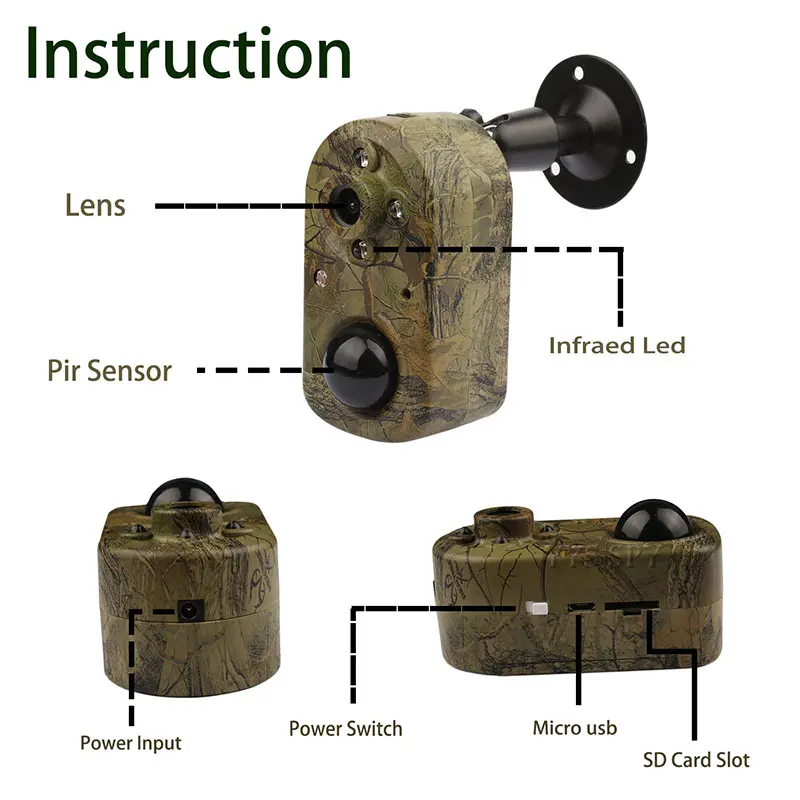 Instruction

Lens

Infraed Led

Pir Sensor

Power Input

Power Switch

Micro usb

SD Card Slot