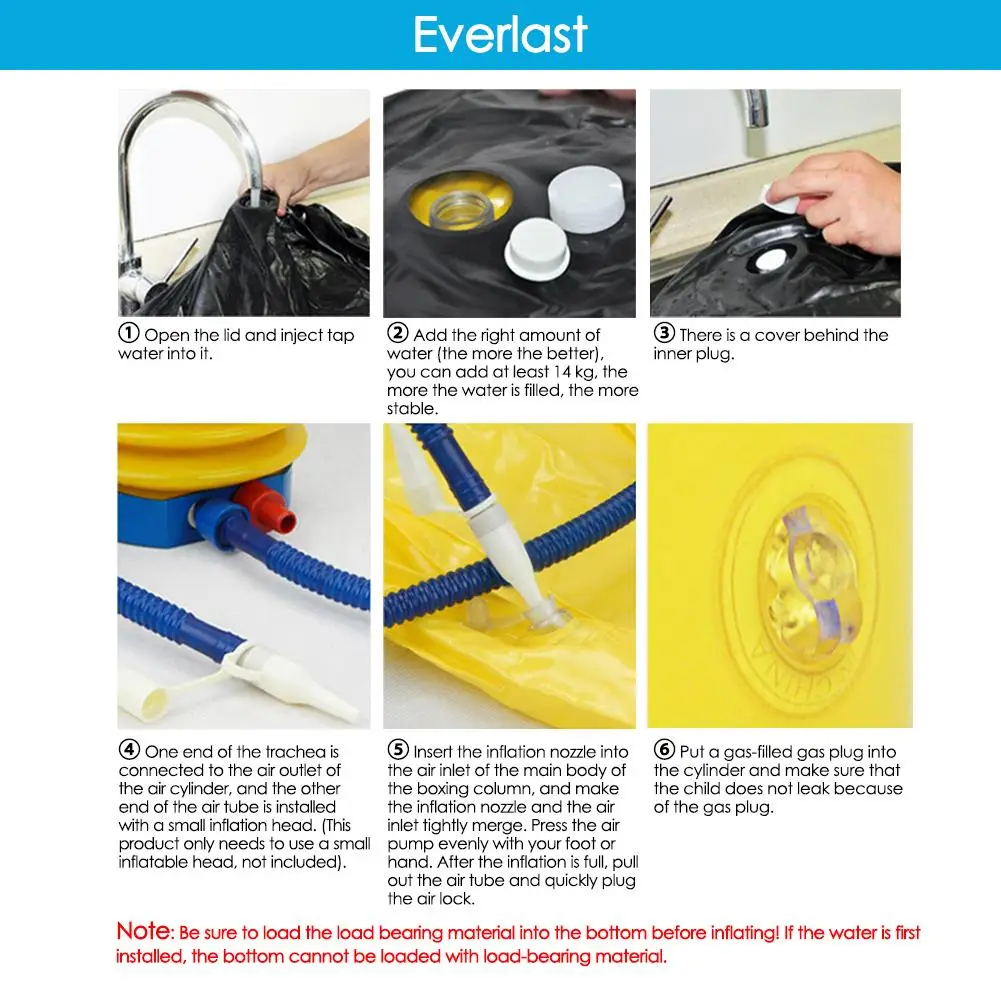 Everlast

① Open the lid and inject tap water into it.

② Add the right amount of water (the more the better), you can add at least 14 kg, the more the water is filled, the more stable.

③ There is a cover behind the inner plug.

④ One end of the trachea is connected to the air outlet of the air cylinder, and the other end of the air tube is installed with a small inflation head. (This product only needs to use a small inflatable head, not included).

⑤ Insert the inflation nozzle into the air inlet of the main body of the boxing column, and make the inflation nozzle and the air inlet tightly merge. Press the air pump evenly with your foot or hand. After the inflation is full, pull out the air tube and quickly plug the air lock.

⑥ Put a gas-filled gas plug into the cylinder and make sure that the child does not leak because of the gas plug.

Note: Be sure to load the load bearing material into the bottom before inflating! If the water is first installed, the bottom cannot be loaded with load-bearing material.