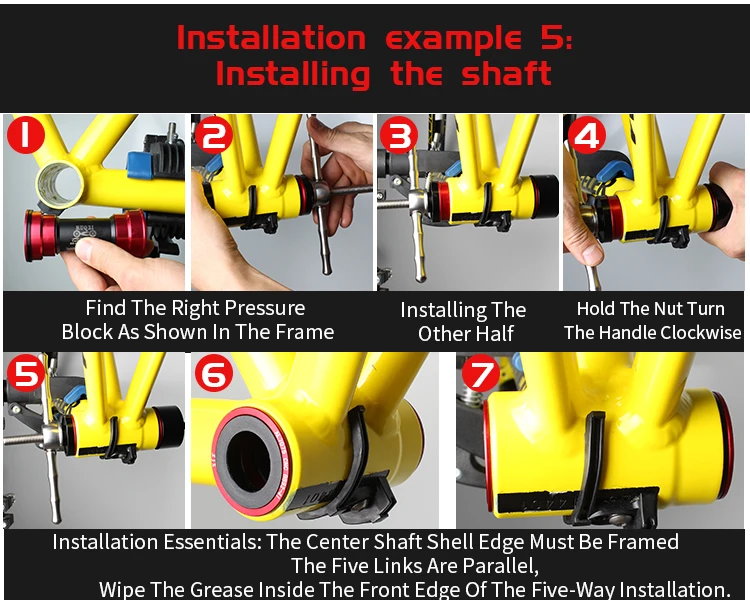 Installation example 5:
Installing the shaft

1

2

3

4

Find The Right Pressure Block As Shown In The Frame

Installing The Other Half

Hold The Nut Turn The Handle Clockwise

5

6

7

Installation Essentials: The Center Shaft Shell Edge Must Be Framed
The Five Links Are Parallel,
Wipe The Grease Inside The Front Edge Of The Five-Way Installation.