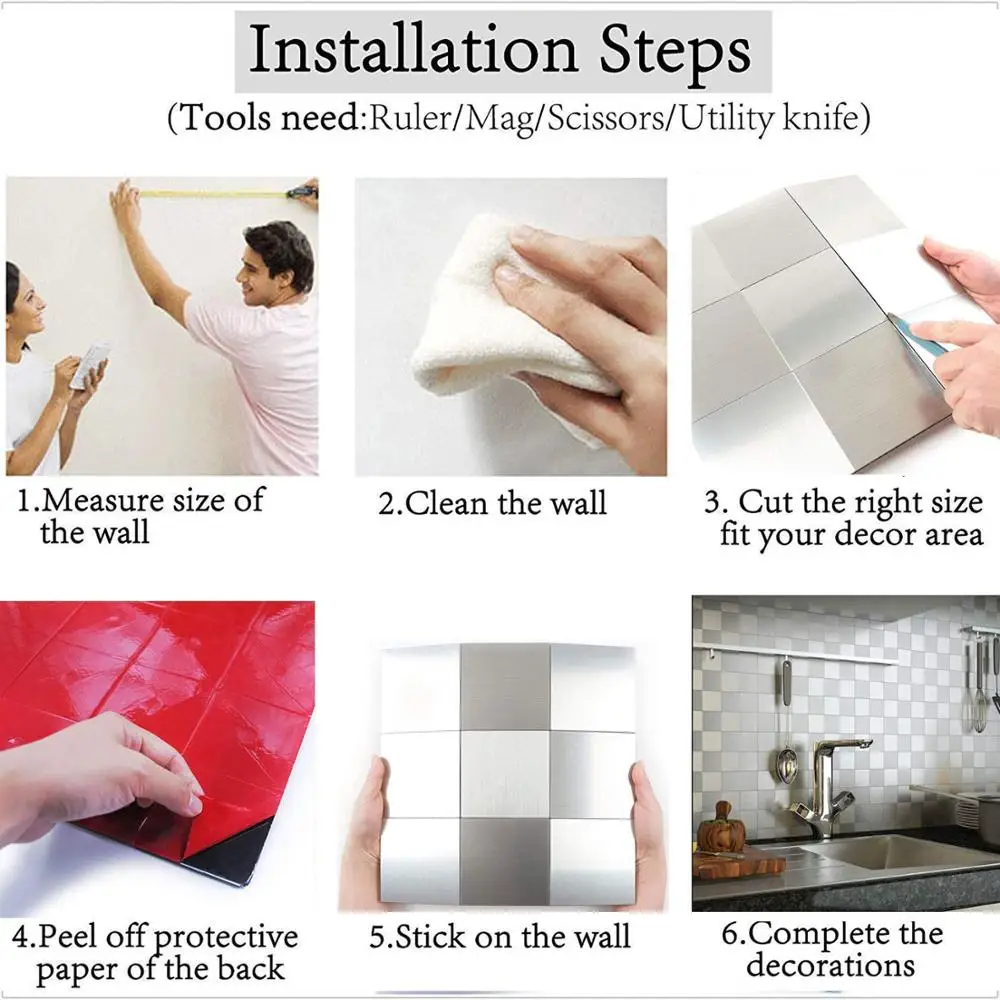 Installation Steps

(Tools need:Ruler/Mag/Scissors/Utility knife)

1.Measure size of the wall

2.Clean the wall

3. Cut the right size fit your decor area

4.Peel off protective paper of the back

5.Stick on the wall

6.Complete the decorations