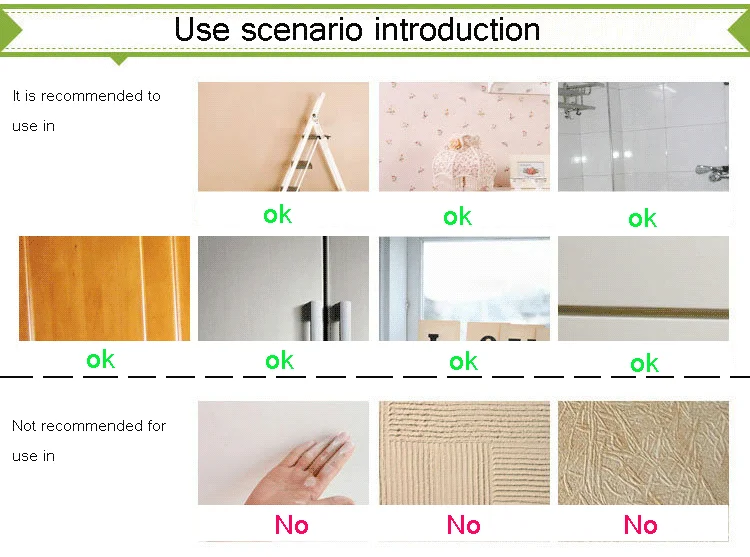 Use scenario introduction

It is recommended to use in

ok

ok

ok

ok

ok

ok

ok

Not recommended for use in

No

No

No