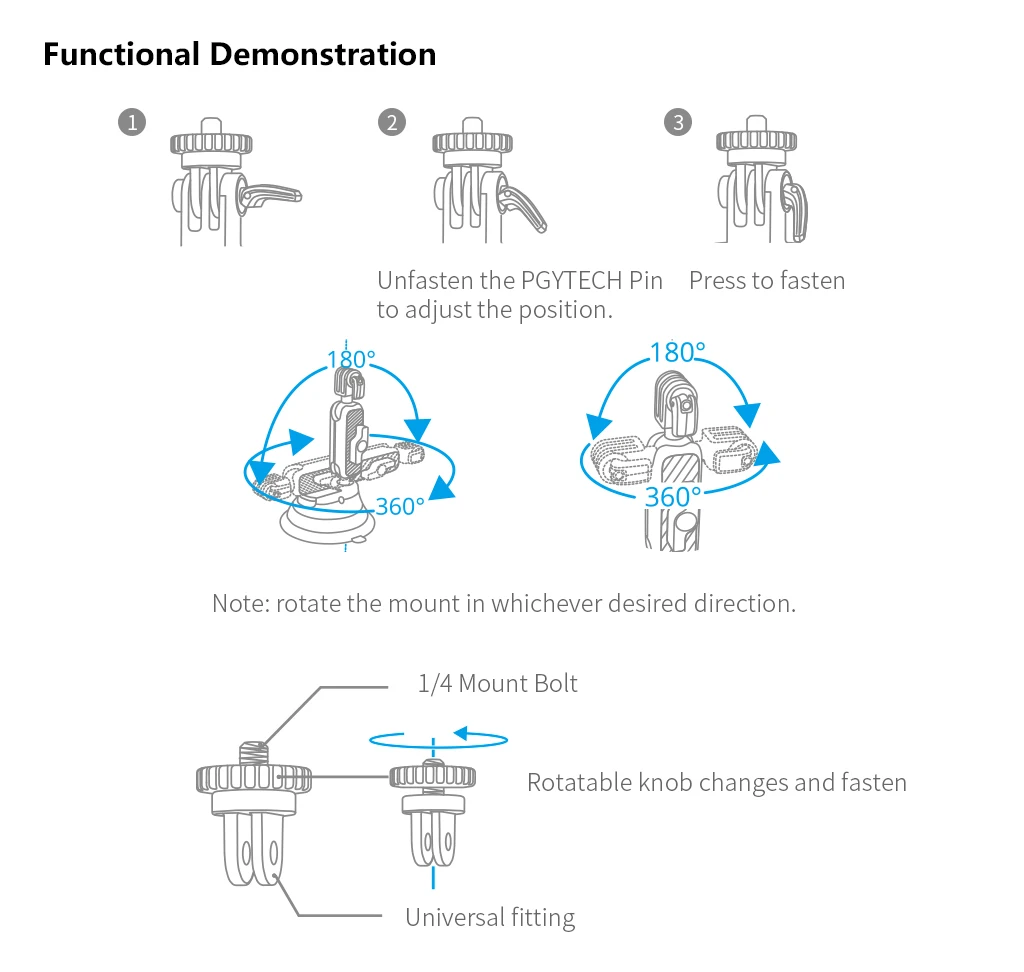 Functional Demonstration

1

2

3

Unfasten the PGYTECH Pin to adjust the position.

Press to fasten

180°

360°

180°

360°

Note: rotate the mount in whichever desired direction.

1/4 Mount Bolt

Rotatable knob changes and fasten

Universal fitting