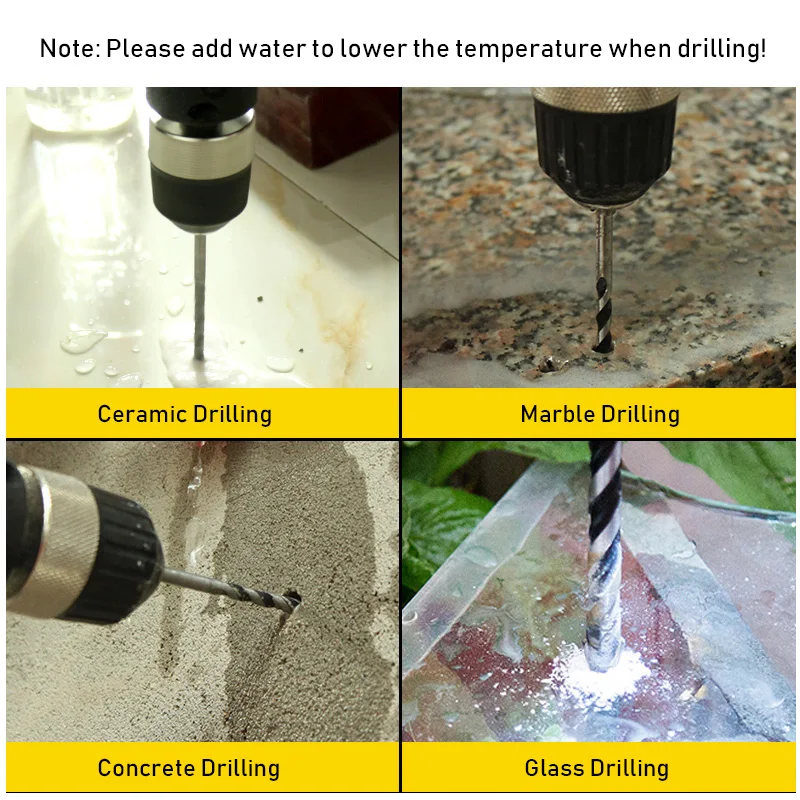 Note: Please add water to lower the temperature when drilling!

Ceramic Drilling

Marble Drilling

Concrete Drilling

Glass Drilling