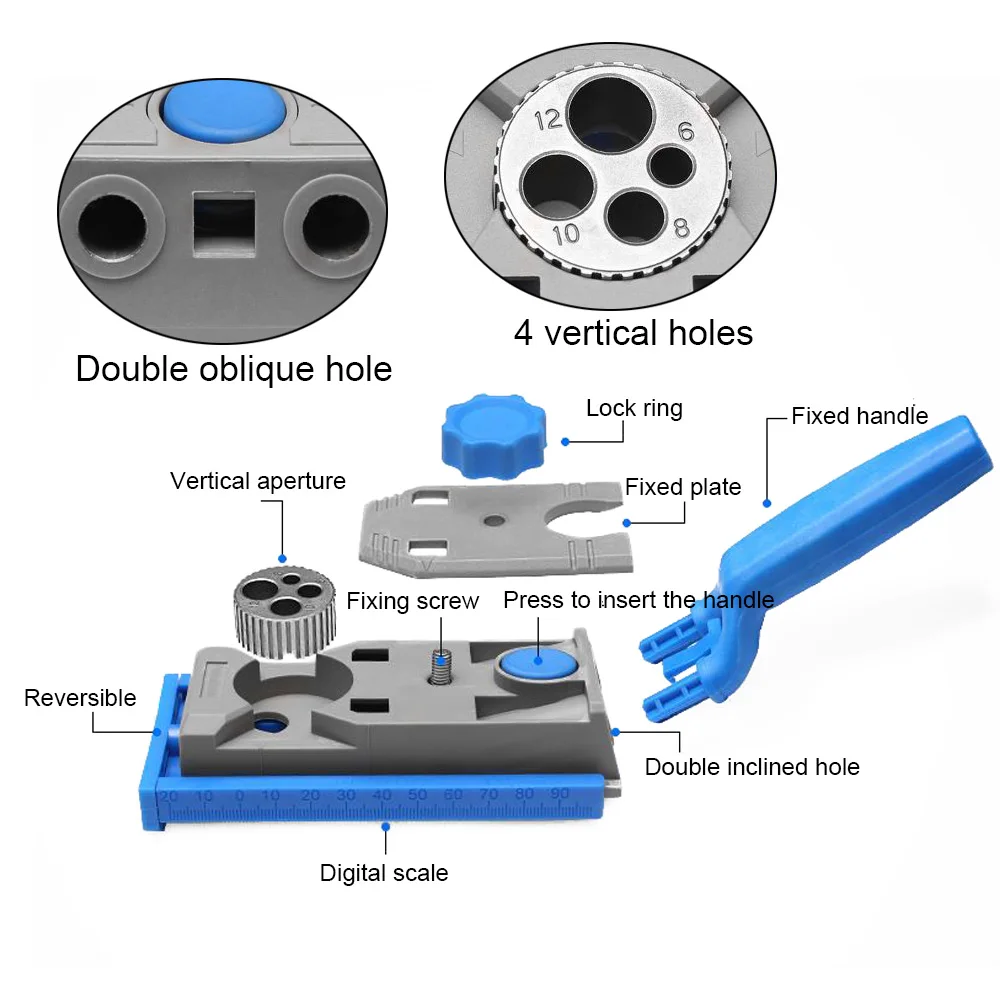 12
6
10
8

Double oblique hole

4 vertical holes

Lock ring

Fixed handle

Vertical aperture

Fixed plate

Fixing screw

Press to insert the handle

Reversible

Double inclined hole

20 10 0 10 20 30 40 50 60 70 80 90

Digital scale