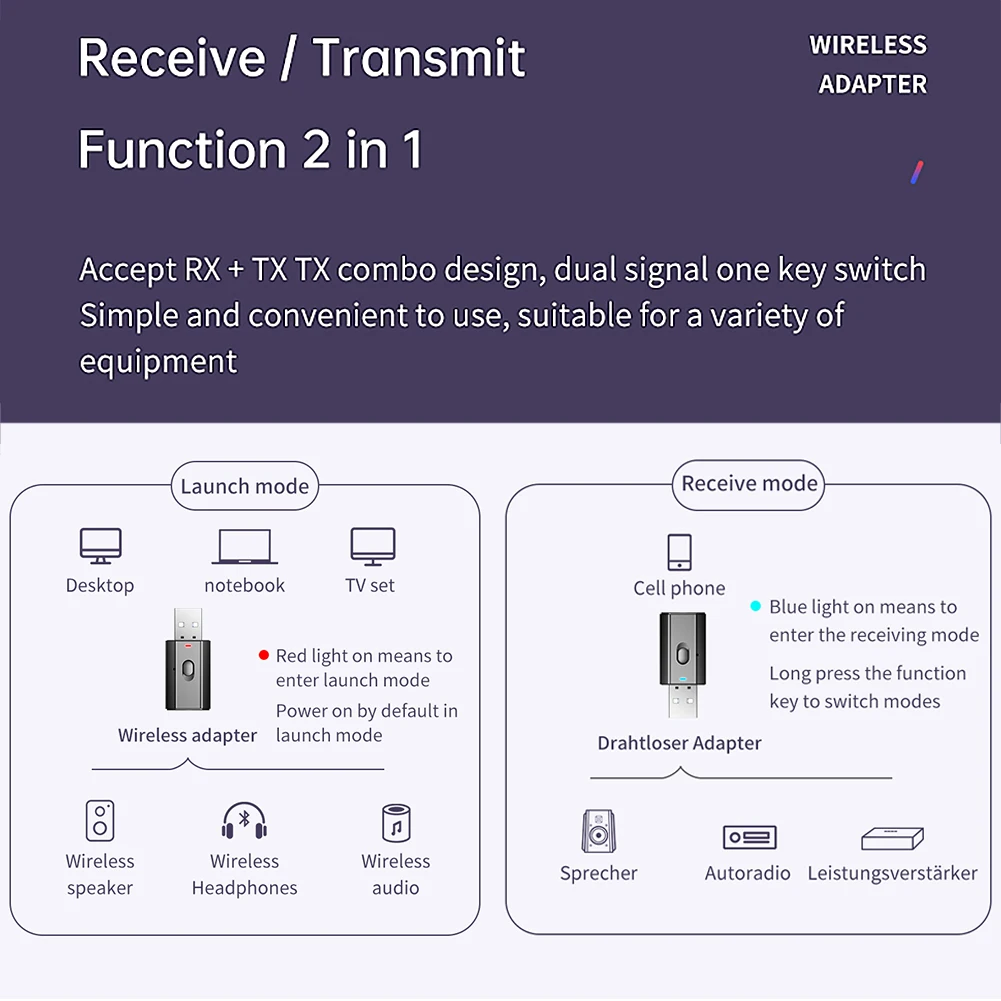 Receive / Transmit
Function 2 in 1

WIRELESS
ADAPTER

Accept RX + TX TX combo design, dual signal one key switch
Simple and convenient to use, suitable for a variety of equipment

Launch mode

Desktop
notebook
TV set

Red light on means to enter launch mode
Power on by default in launch mode

Wireless adapter

Wireless speaker
Wireless Headphones
Wireless audio

Receive mode

Cell phone

Blue light on means to enter the receiving mode
Long press the function key to switch modes

Drahtloser Adapter

Sprecher
Autoradio
Leistungsverstärker